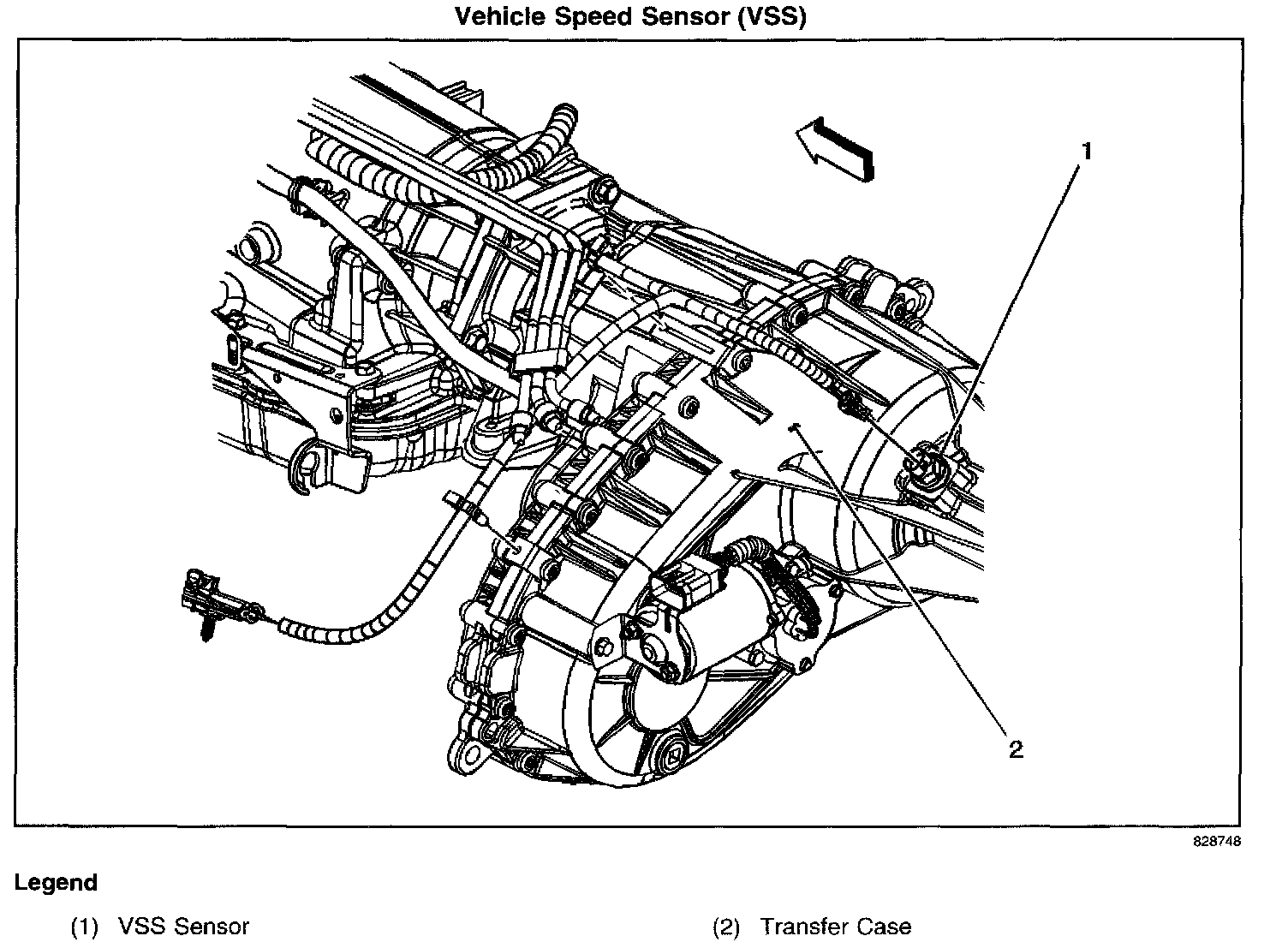 Vehicle Speed Sensor (VSS)

1

2

828748

Legend

(1) VSS Sensor

(2) Transfer Case