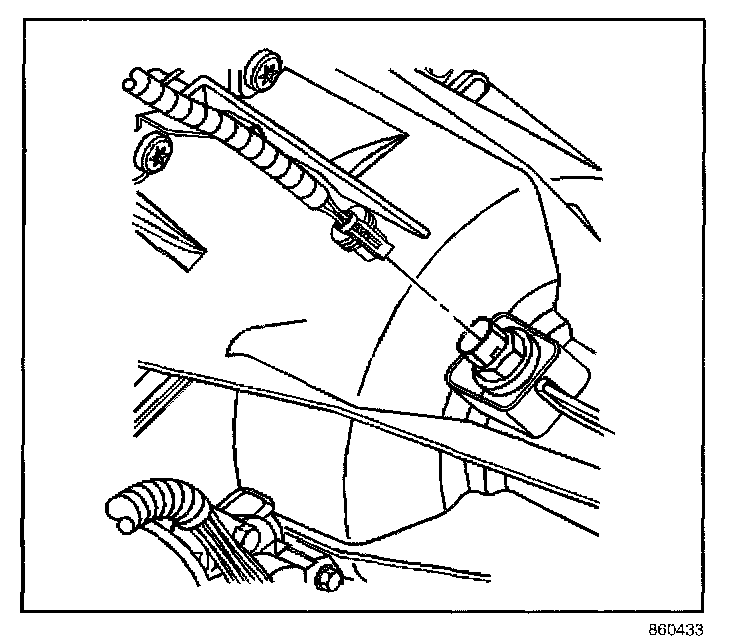 860433