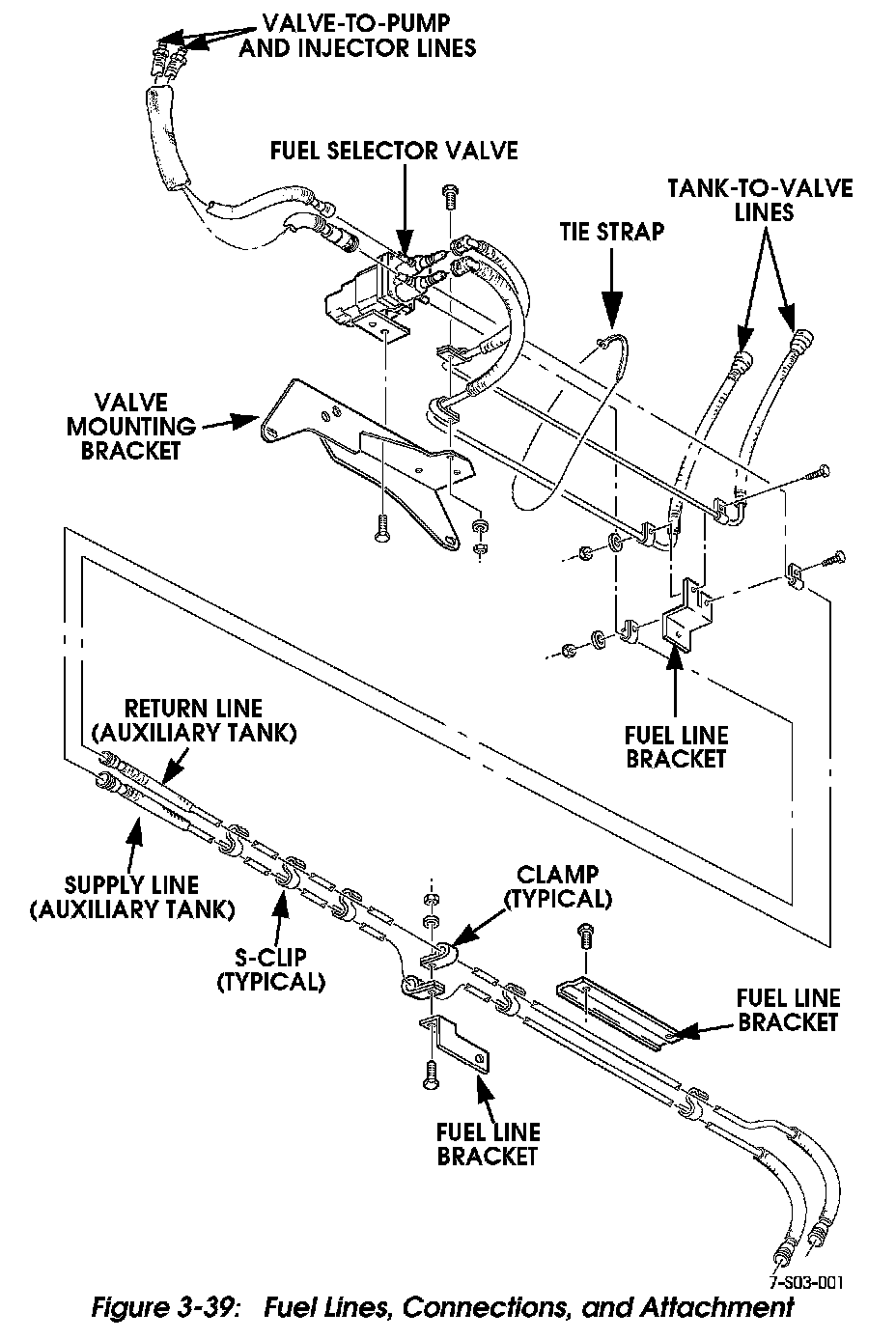 VALVE-TO-PUMP AND INJECTOR LINES

FUEL SELECTOR VALVE

TANK-TO-VALVE LINES

TIE STRAP

VALVE MOUNTING BRACKET

FUEL LINE BRACKET

RETURN LINE (AUXILIARY TANK)

SUPPLY LINE (AUXILIARY TANK)

S-CLIP (TYPICAL)

CLAMP (TYPICAL)

FUEL LINE BRACKET

FUEL LINE BRACKET

7-S03-001

Figure 3-39: Fuel Lines, Connections, and Attachment