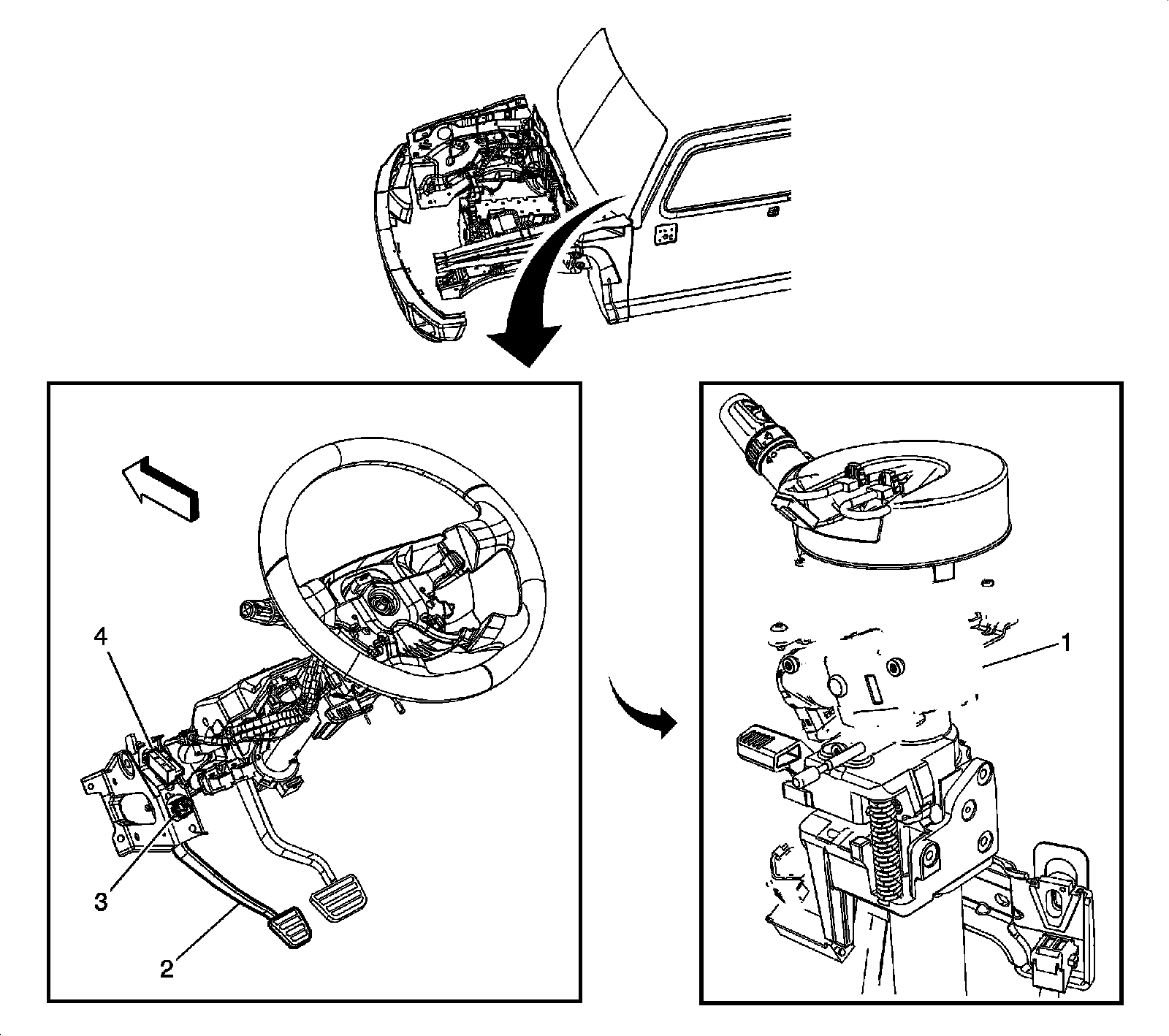 4
3
2
1