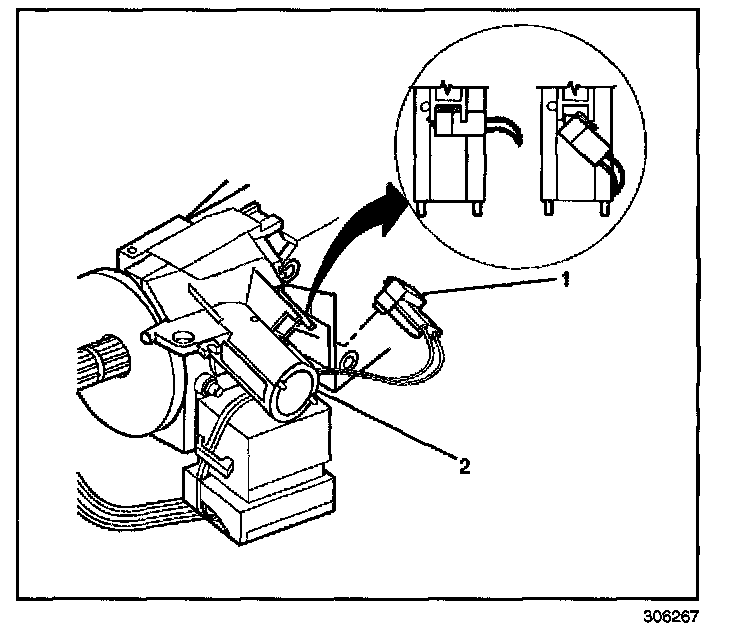 1

2

306267