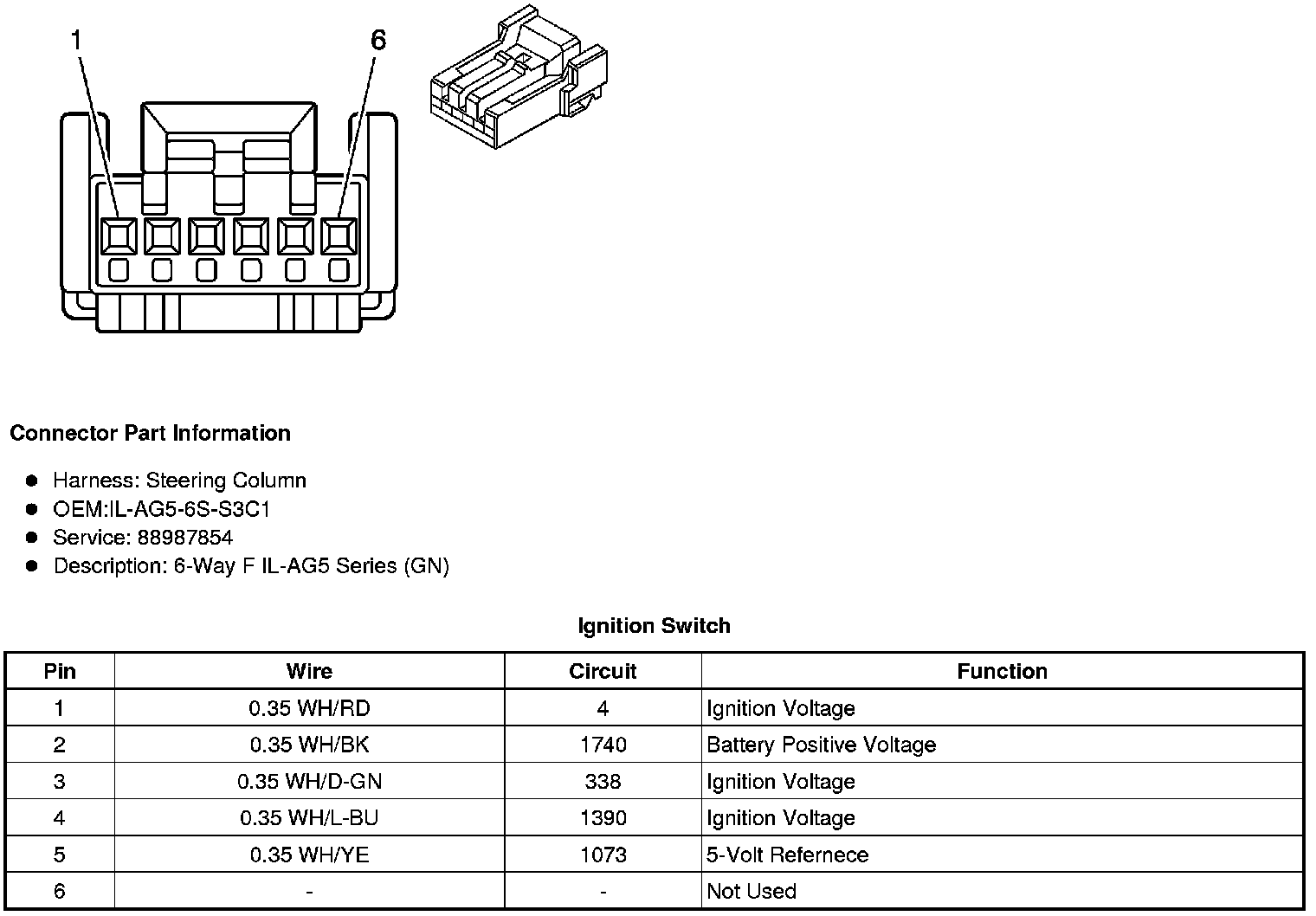 1
6

Connector Part Information

- Harness: Steering Column
- OEM:IL-AG5-6S-S3C1
- Service: 88987854
- Description: 6-Way F IL-AG5 Series (GN)

Ignition Switch

| Pin | Wire | Circuit | Function |
|---|---|---|---|
| 1 | 0.35 WH/RD | 4 | Ignition Voltage |
| 2 | 0.35 WH/BK | 1740 | Battery Positive Voltage |
| 3 | 0.35 WH/D-GN | 338 | Ignition Voltage |
| 4 | 0.35 WH/L-BU | 1390 | Ignition Voltage |
| 5 | 0.35 WH/YE | 1073 | 5-Volt Refernece |
| 6 | - | - | Not Used |