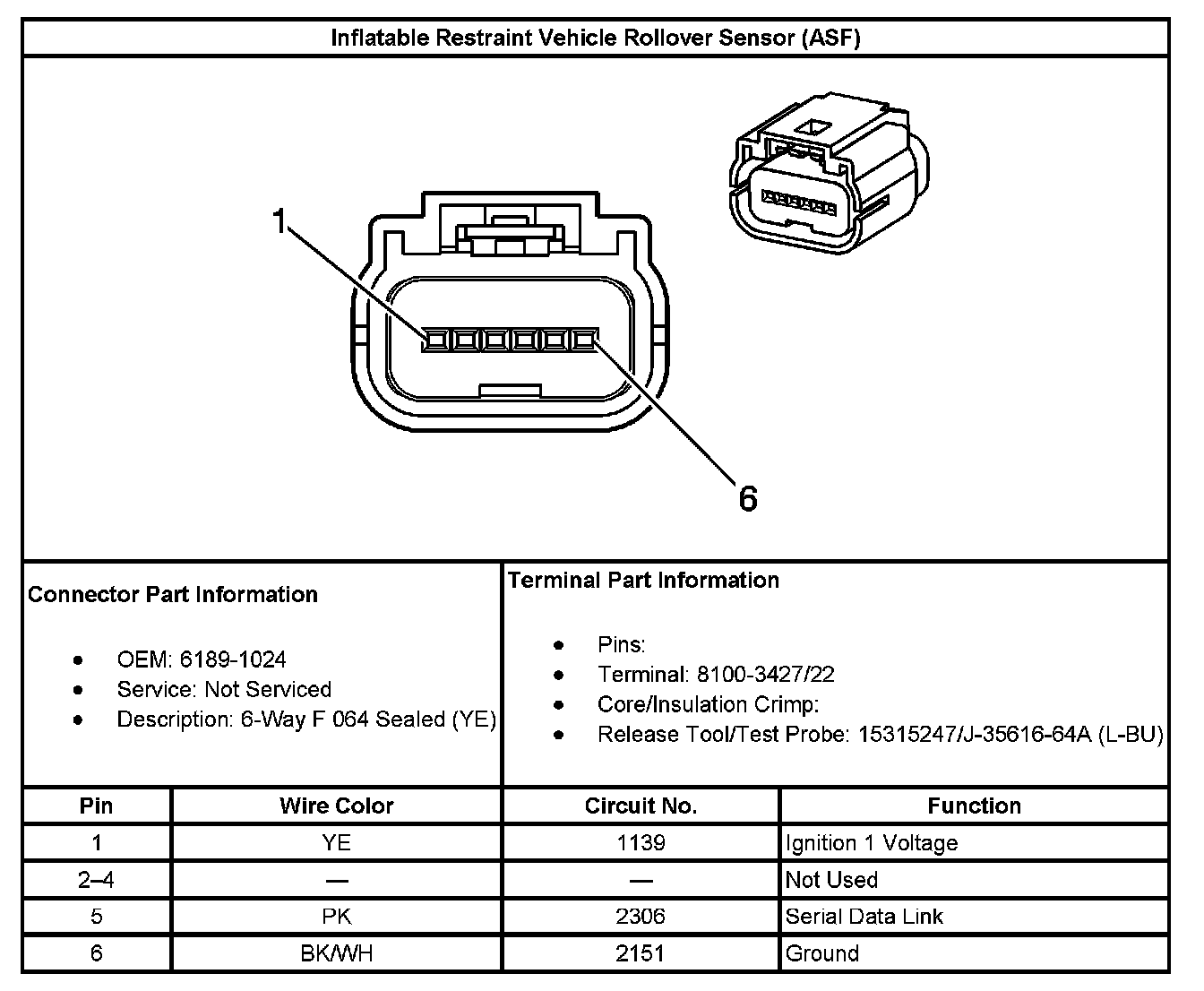 Inflatable Restraint Vehicle Rollover Sensor (ASF)

1

6

Connector Part Information

- OEM: 6189-1024
- Service: Not Serviced
- Description: 6-Way F 064 Sealed (YE)

Terminal Part Information

- Pins:
- Terminal: 8100-3427/22
- Core/Insulation Crimp:
- Release Tool/Test Probe: 15315247/J-35616-64A (L-BU)

| Pin | Wire Color | Circuit No. | Function |
|---|---|---|---|
| 1 | YE | 1139 | Ignition 1 Voltage |
| 2–4 | — | — | Not Used |
| 5 | PK | 2306 | Serial Data Link |
| 6 | BK/WH | 2151 | Ground |