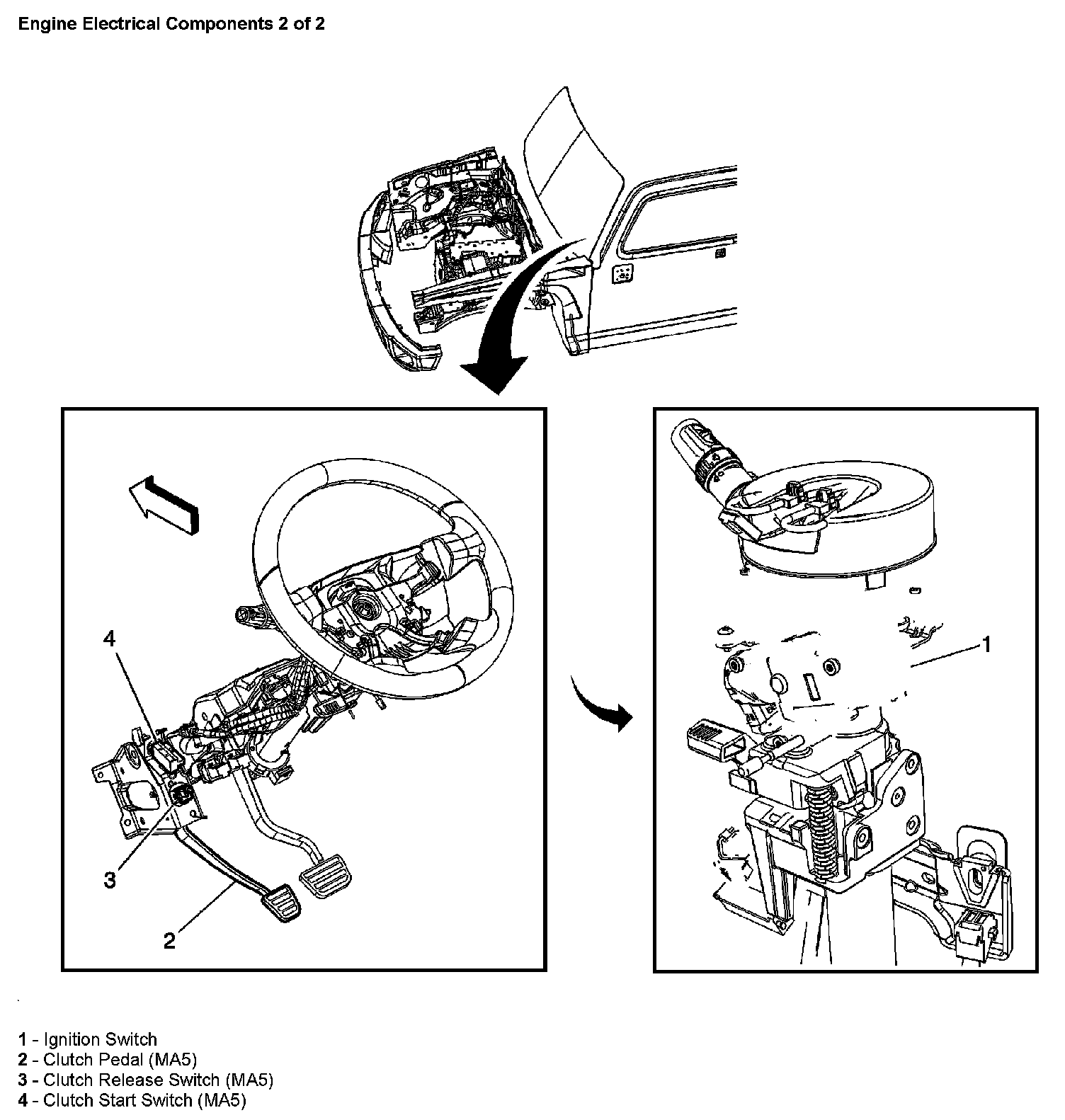 Engine Electrical Components 2 of 2

4

3

2

1

1 - Ignition Switch
2 - Clutch Pedal (MA5)
3 - Clutch Release Switch (MA5)
4 - Clutch Start Switch (MA5)