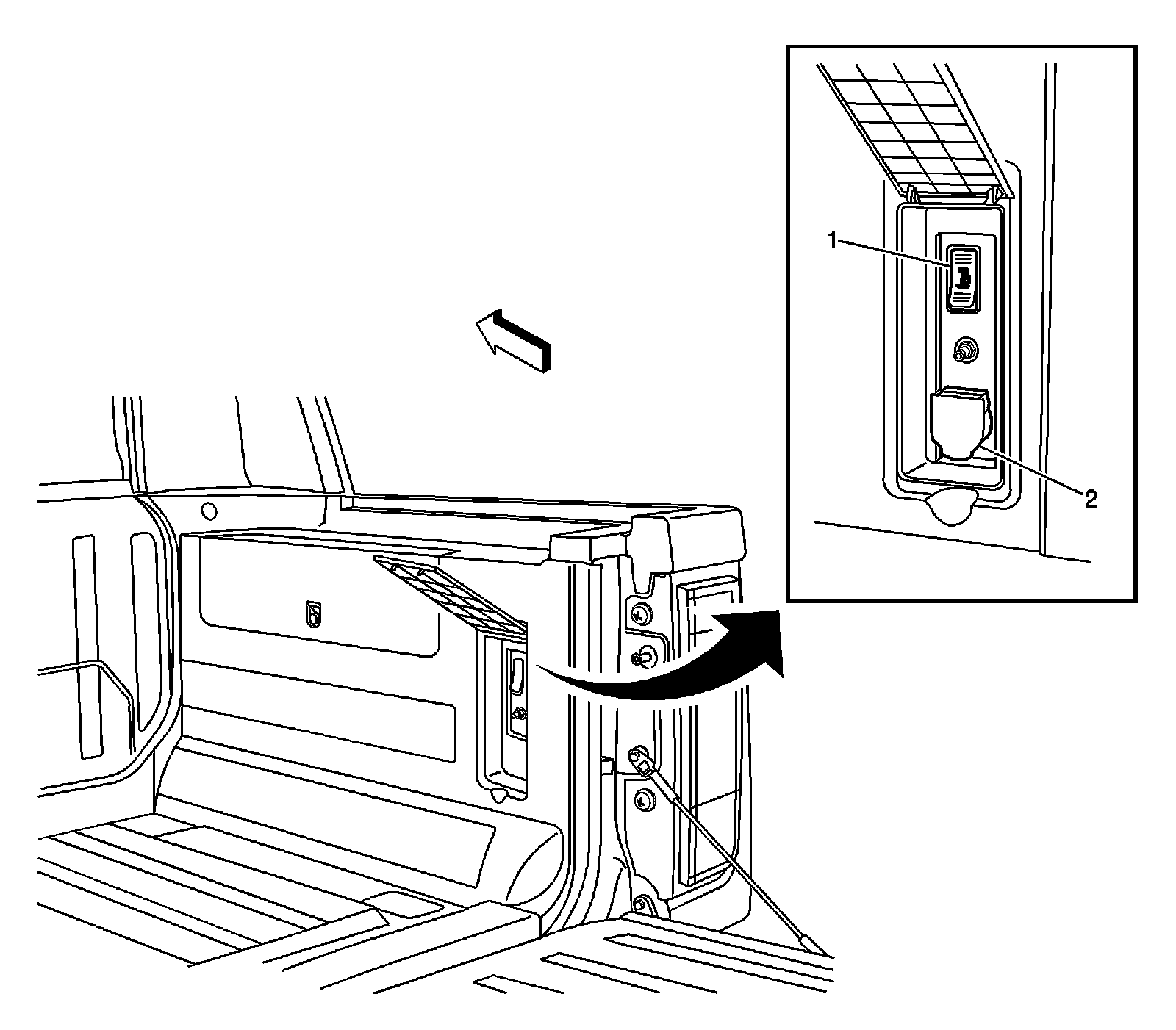 1
2