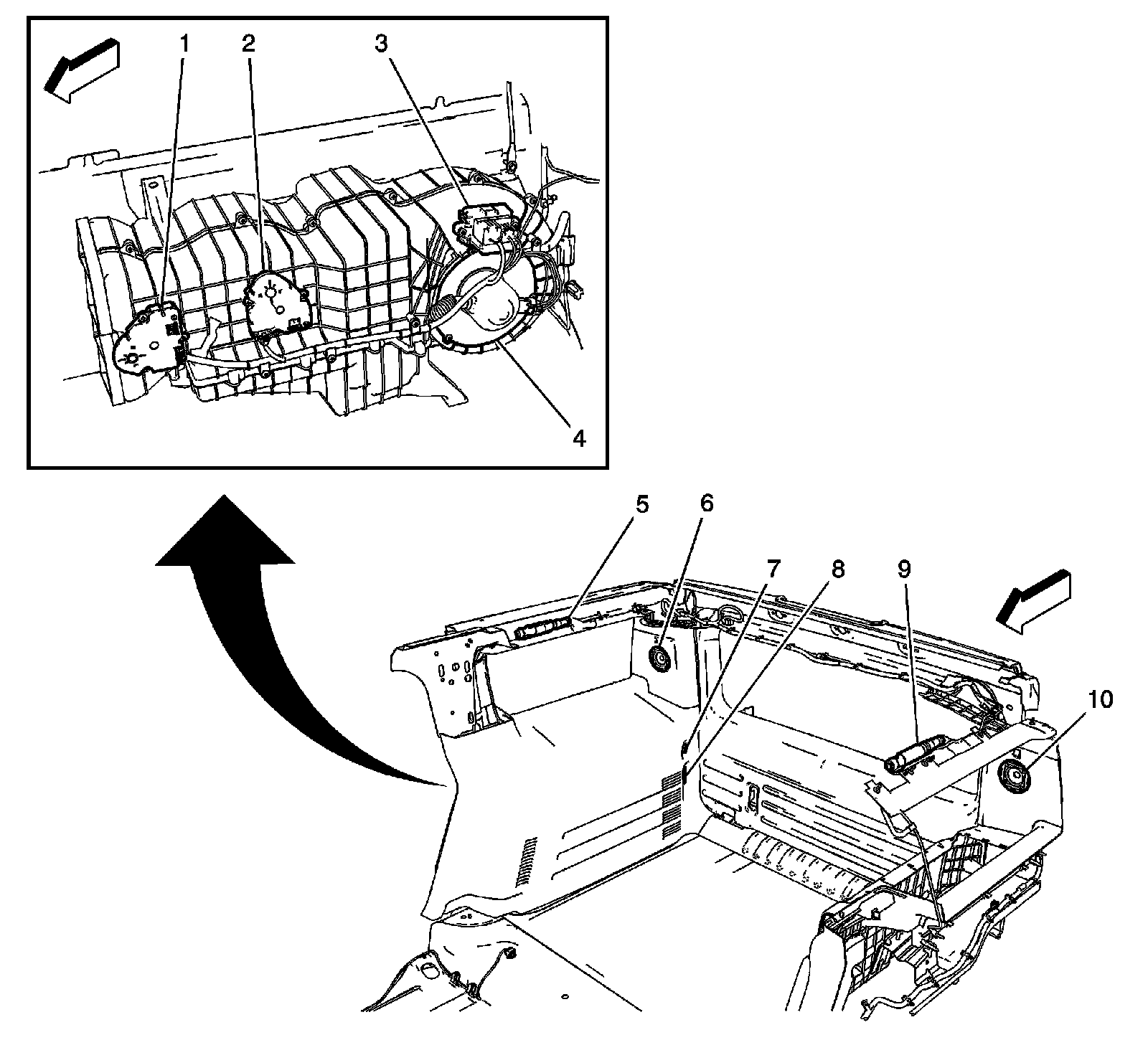 1
2
3
4
5
6
7
8
9
10