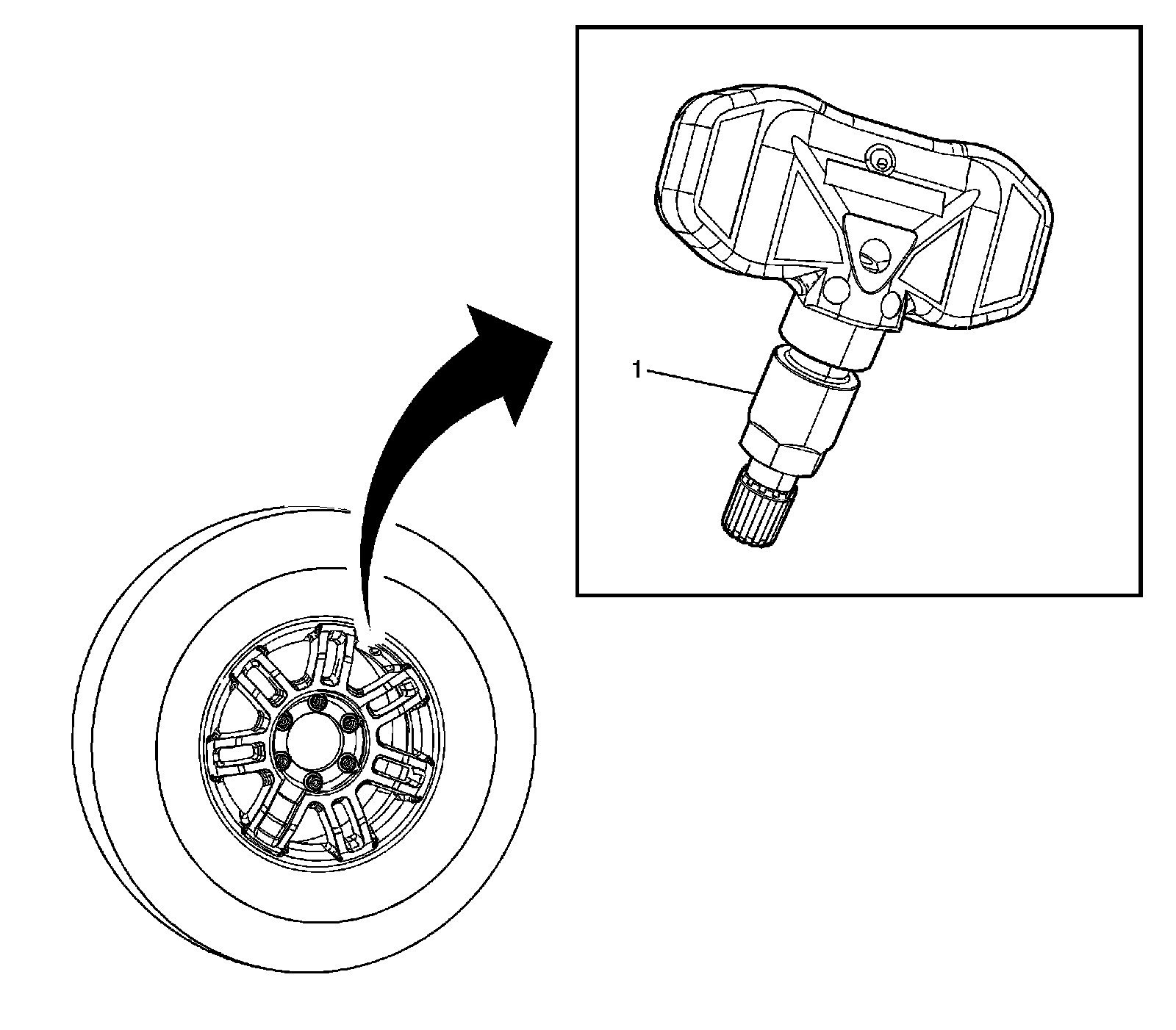 1