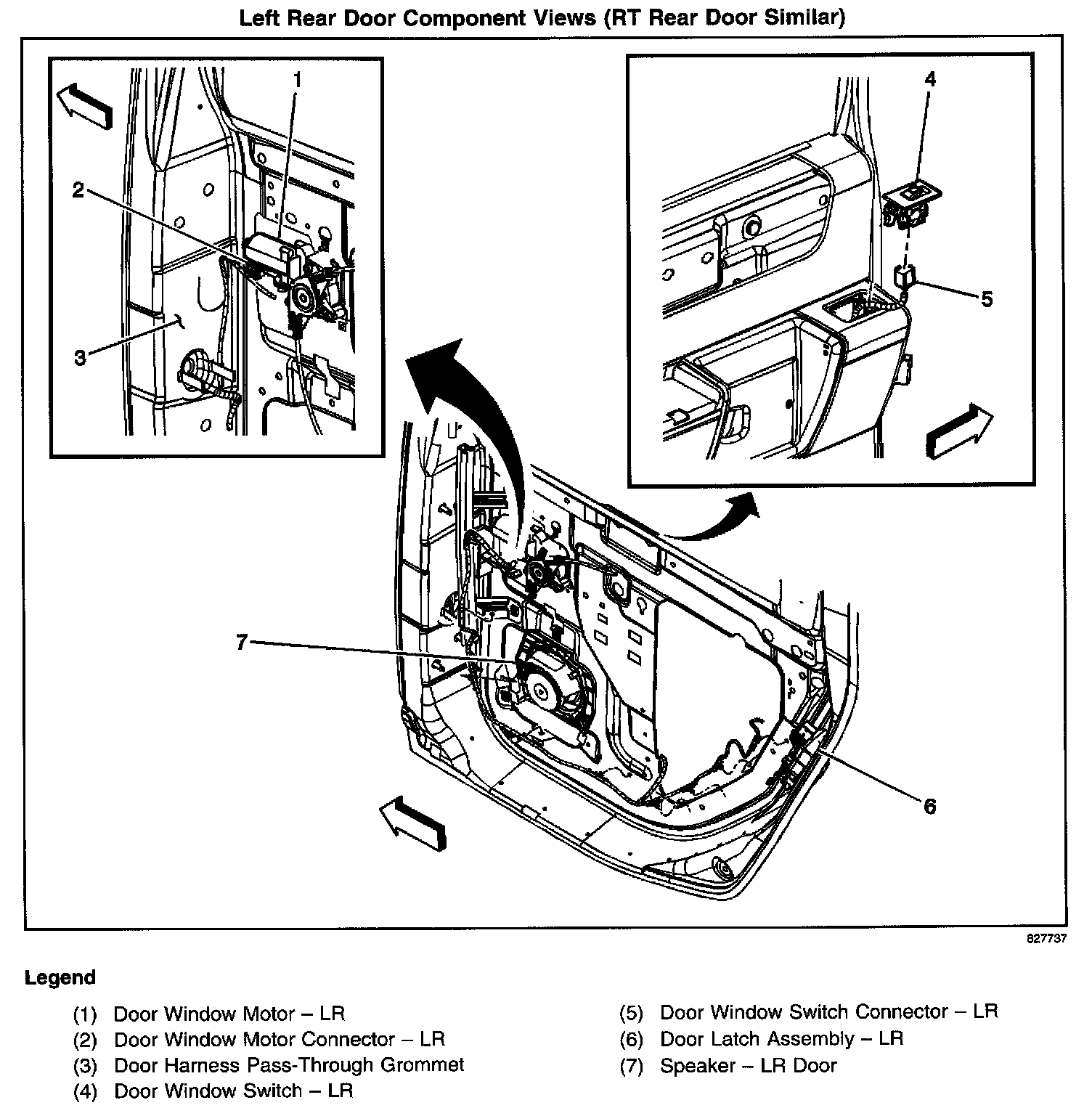 Left Rear Door Component Views (RT Rear Door Similar)

1

2

3

4

5

7

6

827737

Legend

(1) Door Window Motor – LR
(2) Door Window Motor Connector – LR
(3) Door Harness Pass-Through Grommet
(4) Door Window Switch – LR

(5) Door Window Switch Connector – LR
(6) Door Latch Assembly – LR
(7) Speaker – LR Door