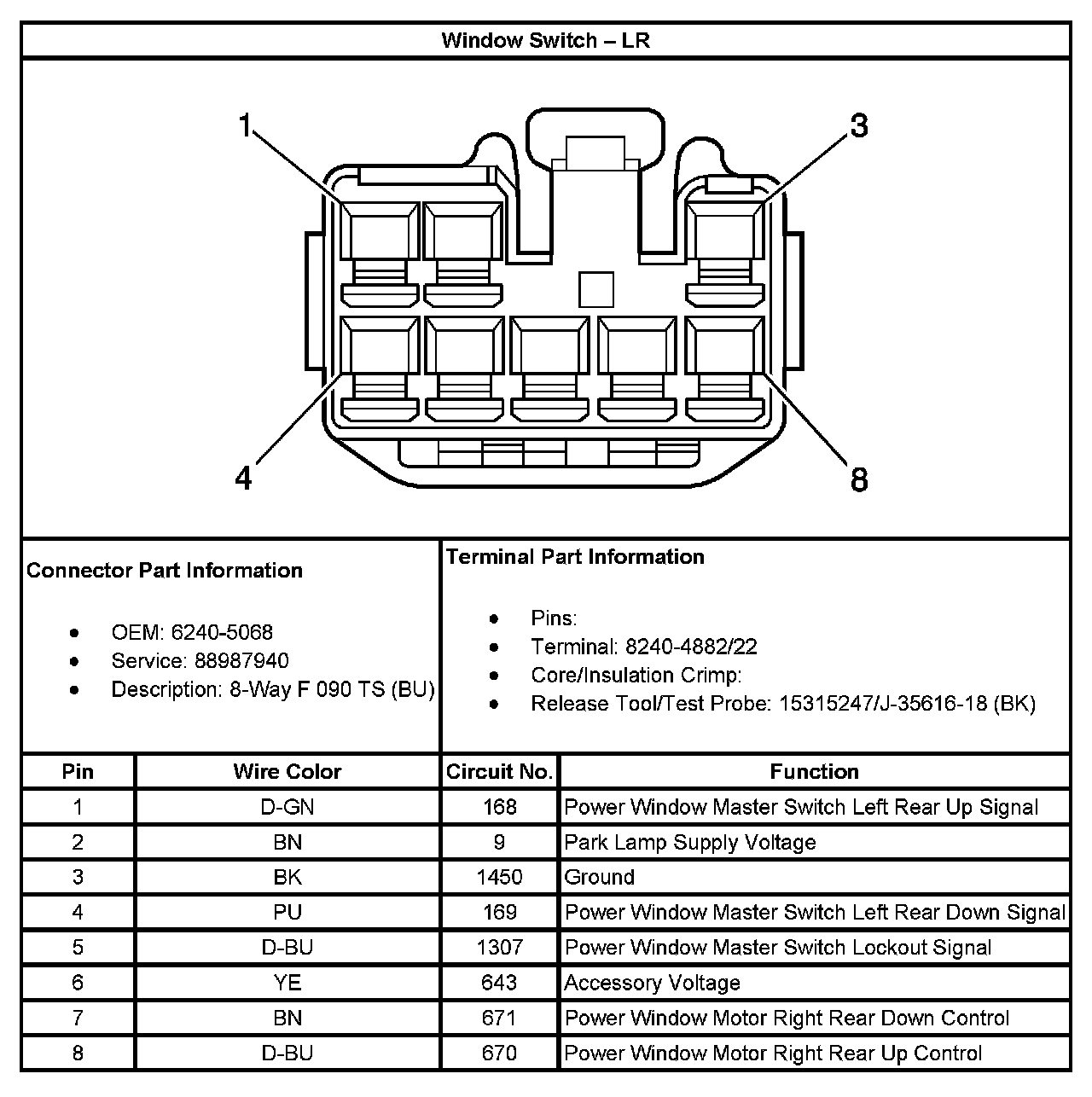 Window Switch – LR

1
3
4
8

Connector Part Information

- OEM: 6240-5068
- Service: 88987940
- Description: 8-Way F 090 TS (BU)

Terminal Part Information

- Pins:
- Terminal: 8240-4882/22
- Core/Insulation Crimp:
- Release Tool/Test Probe: 15315247/J-35616-18 (BK)

| Pin | Wire Color | Circuit No. | Function |
|---|---|---|---|
| 1 | D-GN | 168 | Power Window Master Switch Left Rear Up Signal |
| 2 | BN | 9 | Park Lamp Supply Voltage |
| 3 | BK | 1450 | Ground |
| 4 | PU | 169 | Power Window Master Switch Left Rear Down Signal |
| 5 | D-BU | 1307 | Power Window Master Switch Lockout Signal |
| 6 | YE | 643 | Accessory Voltage |
| 7 | BN | 671 | Power Window Motor Right Rear Down Control |
| 8 | D-BU | 670 | Power Window Motor Right Rear Up Control |