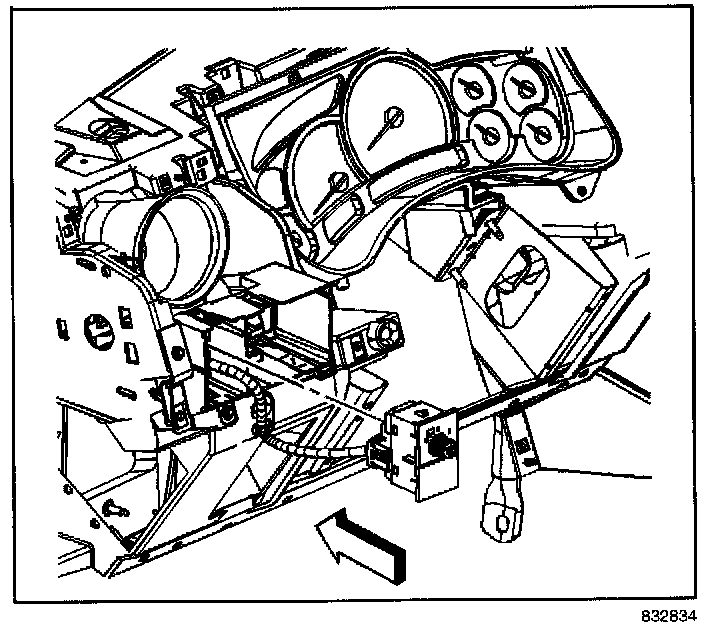 832834