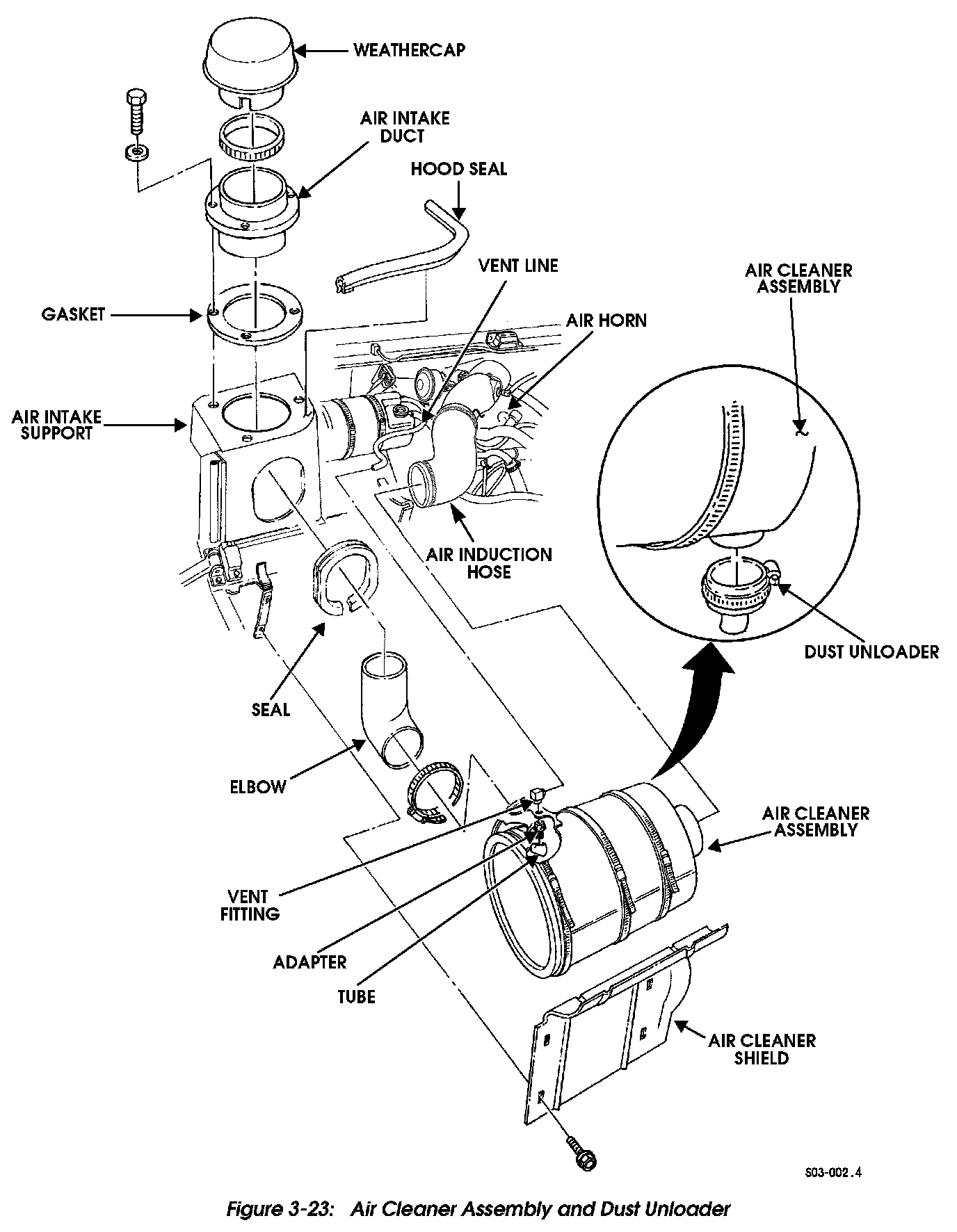 WEATHERCAP

AIR INTAKE DUCT

HOOD SEAL

VENT LINE

AIR CLEANER ASSEMBLY

GASKET

AIR HORN

AIR INTAKE SUPPORT

AIR INDUCTION HOSE

DUST UNLOADER

SEAL

ELBOW

AIR CLEANER ASSEMBLY

VENT FITTING

ADAPTER

TUBE

AIR CLEANER SHIELD

S03-002.4

Figure 3-23: Air Cleaner Assembly and Dust Unloader