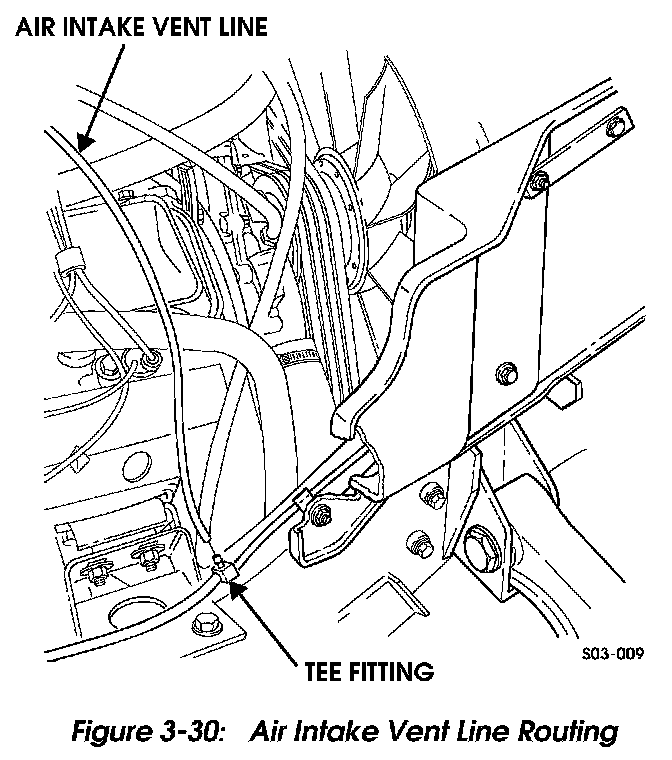 AIR INTAKE VENT LINE

TEE FITTING

S03-009

Figure 3-30: Air Intake Vent Line Routing