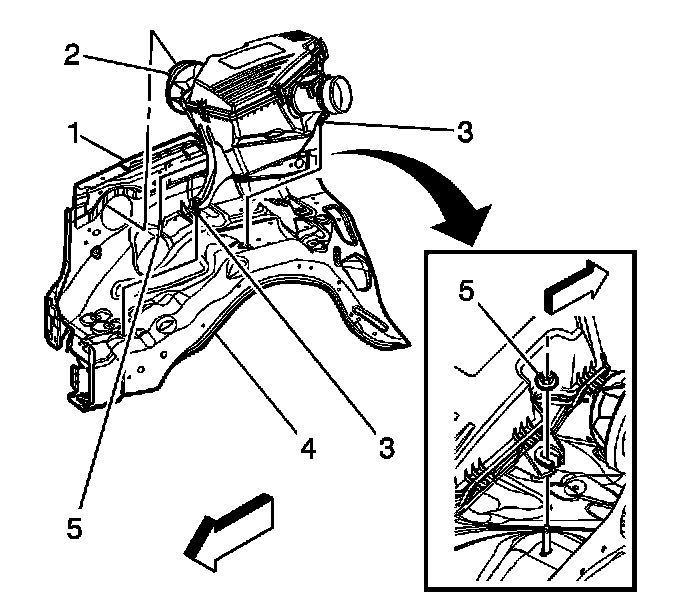 2
1
3
5
4
3
5