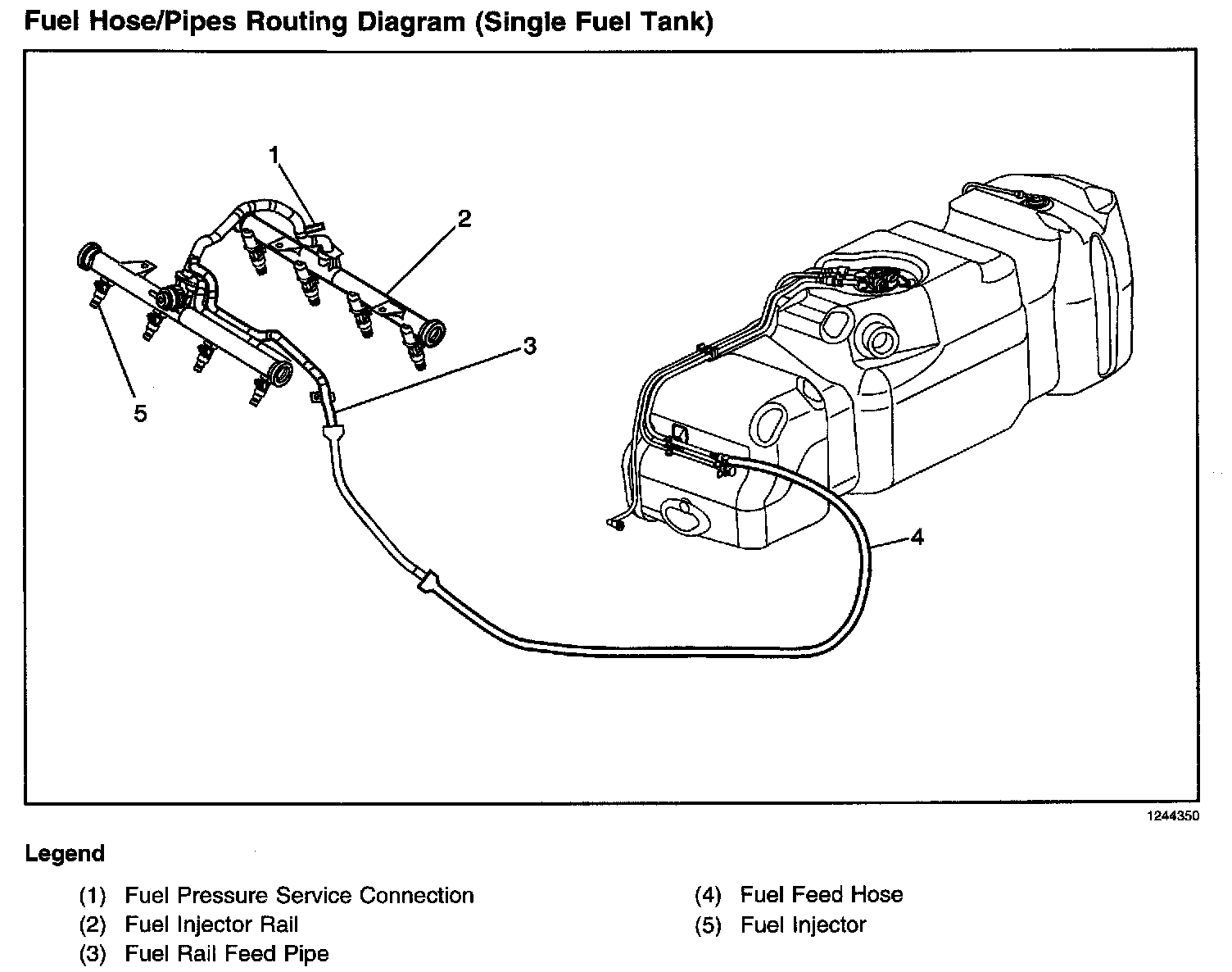 Fuel Hose/Pipes Routing Diagram (Single Fuel Tank)

1
2
3
5
4

1244350

Legend

(1) Fuel Pressure Service Connection
(2) Fuel Injector Rail
(3) Fuel Rail Feed Pipe

(4) Fuel Feed Hose
(5) Fuel Injector