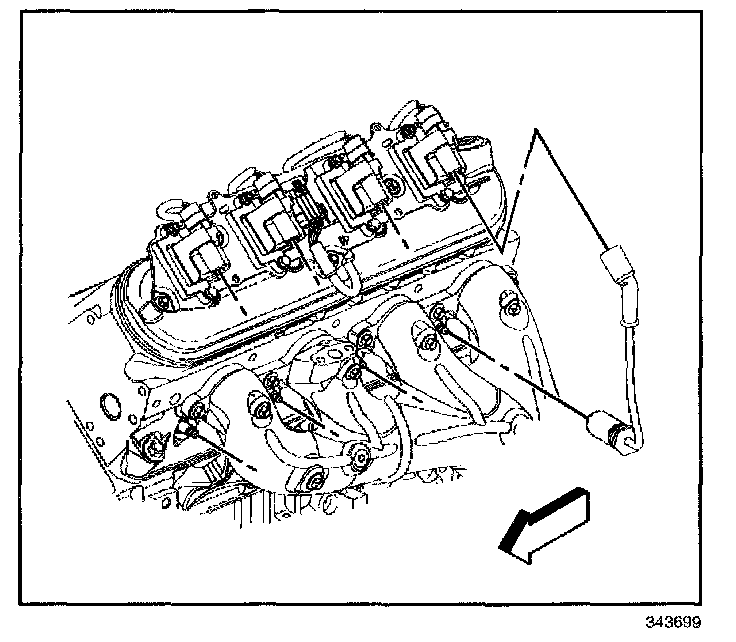 343699