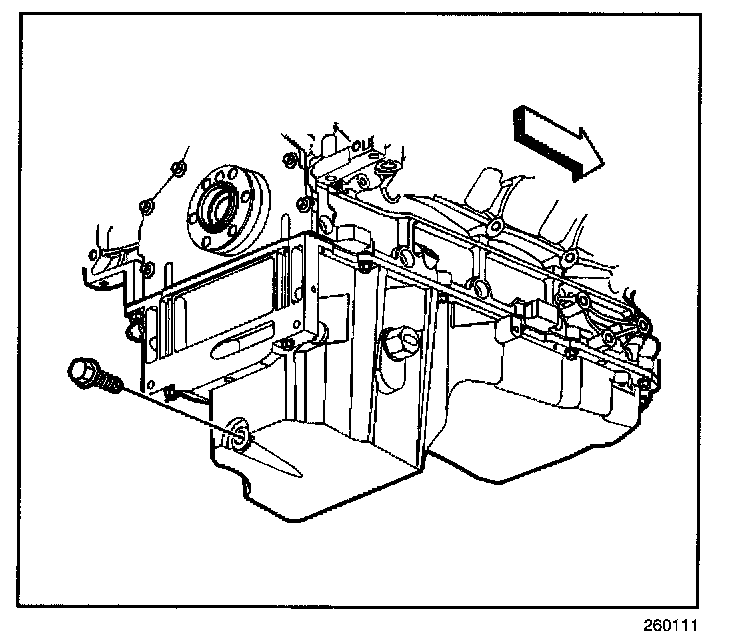 260111