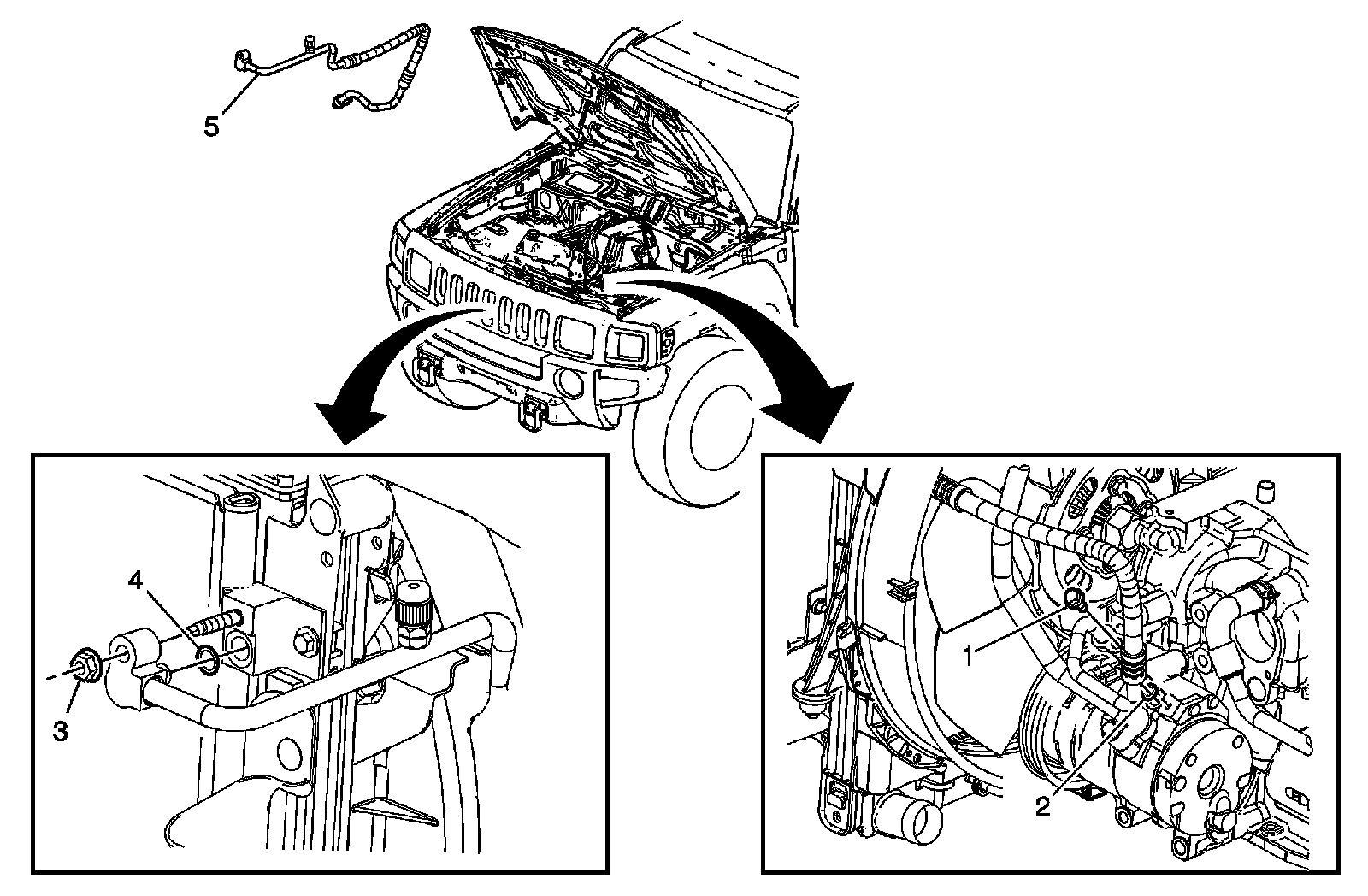 5

4

3

1

2