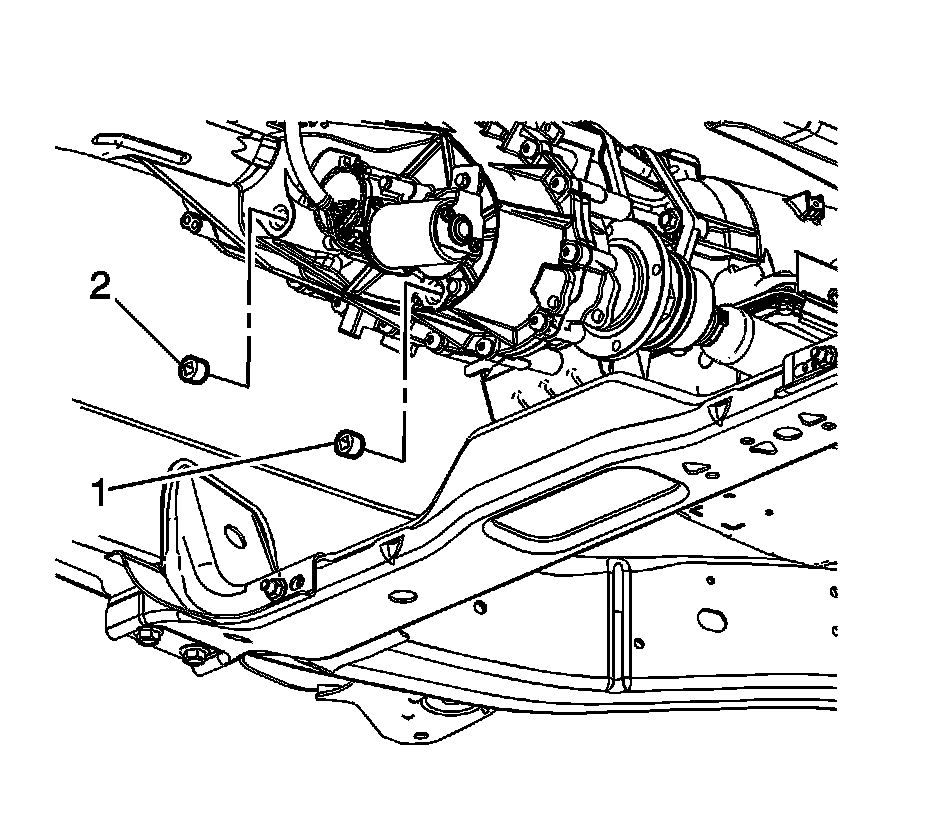 2

1