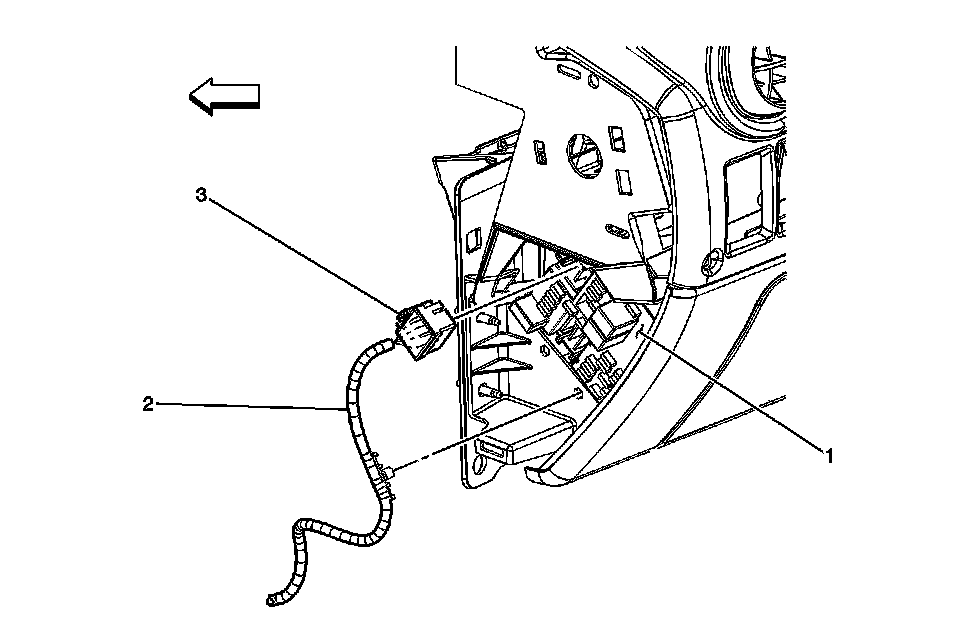 3

2

1