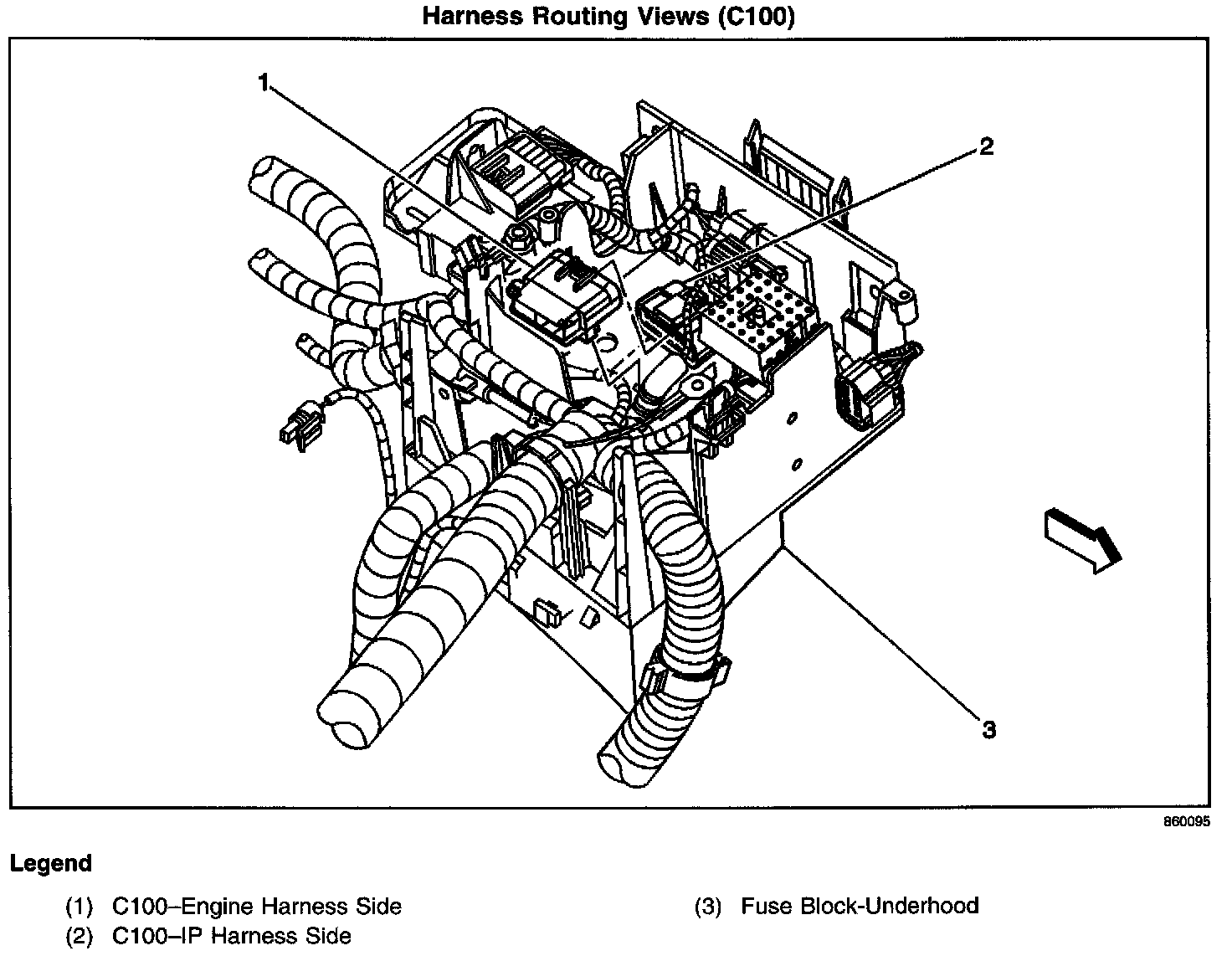 Harness Routing Views (C100)

1

2

3

860095

Legend

(1) C100–Engine Harness Side

(2) C100–IP Harness Side

(3) Fuse Block-Underhood