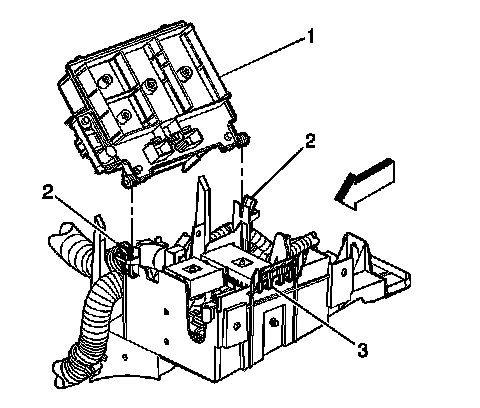 1
2
2
3