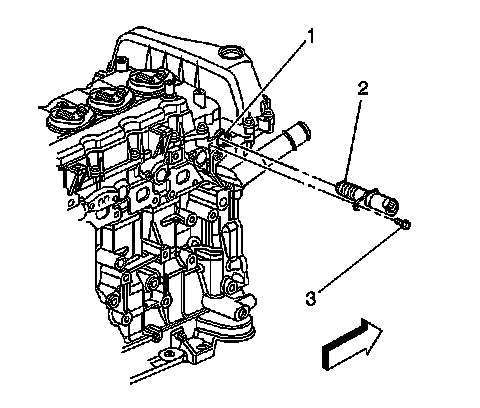 1
2
3