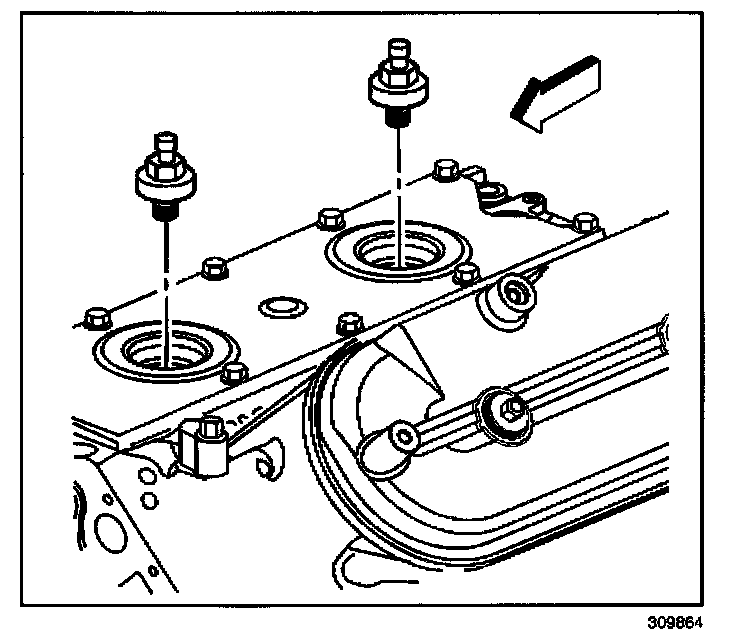 309864