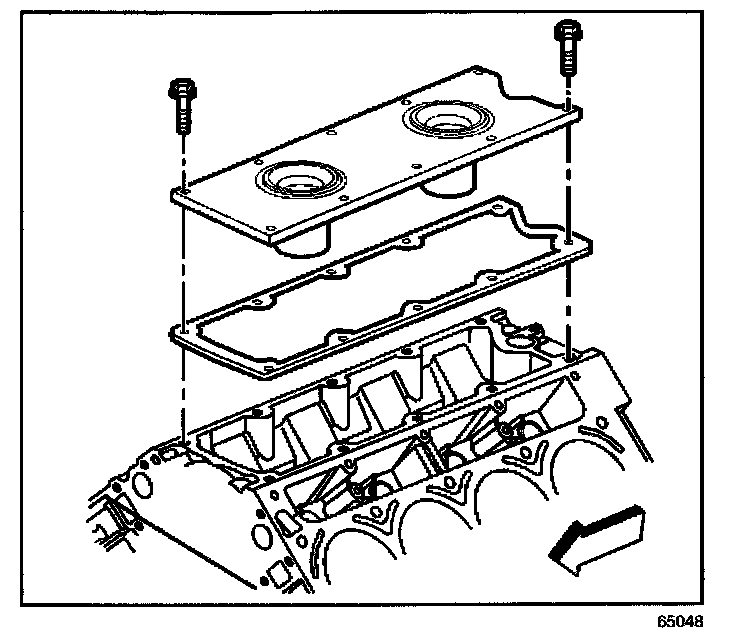 65048