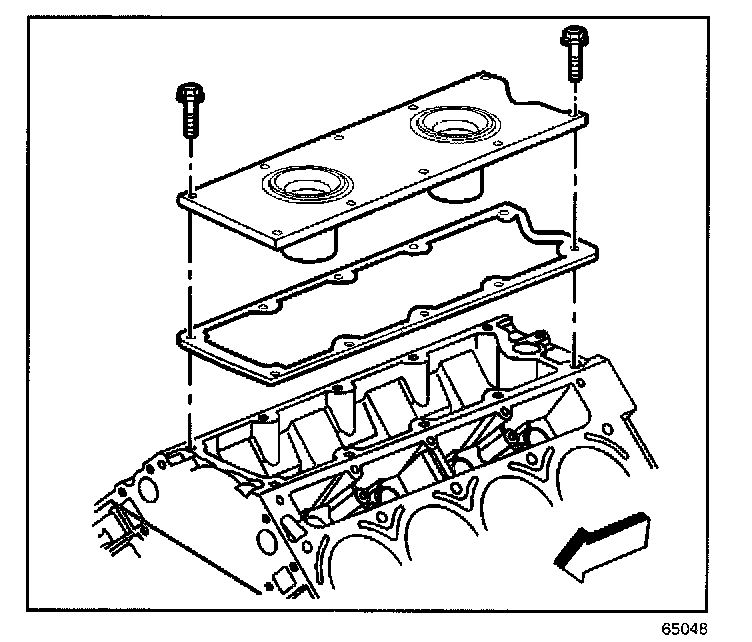 65048