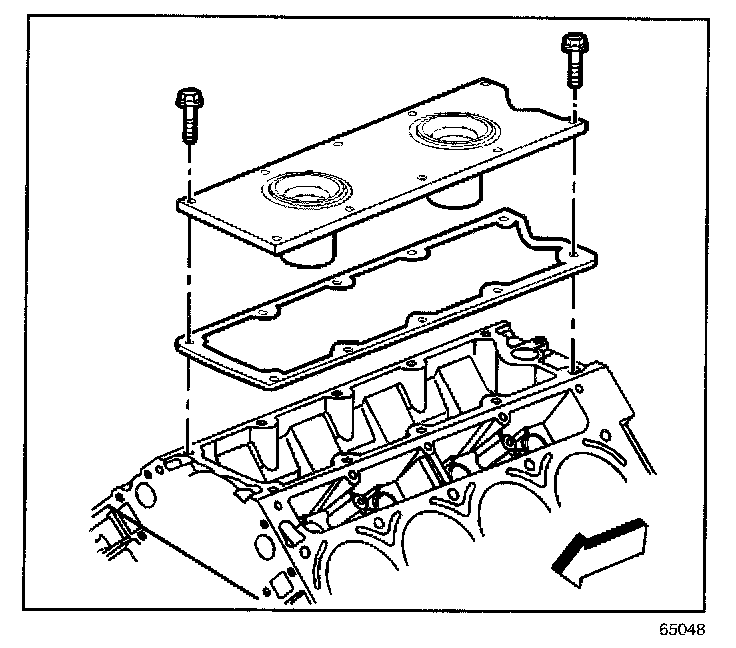 65048