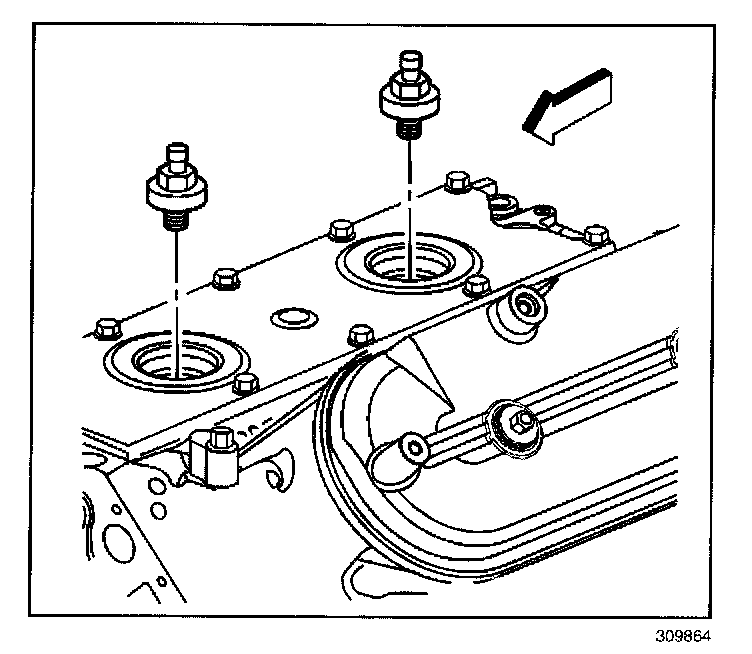 309864