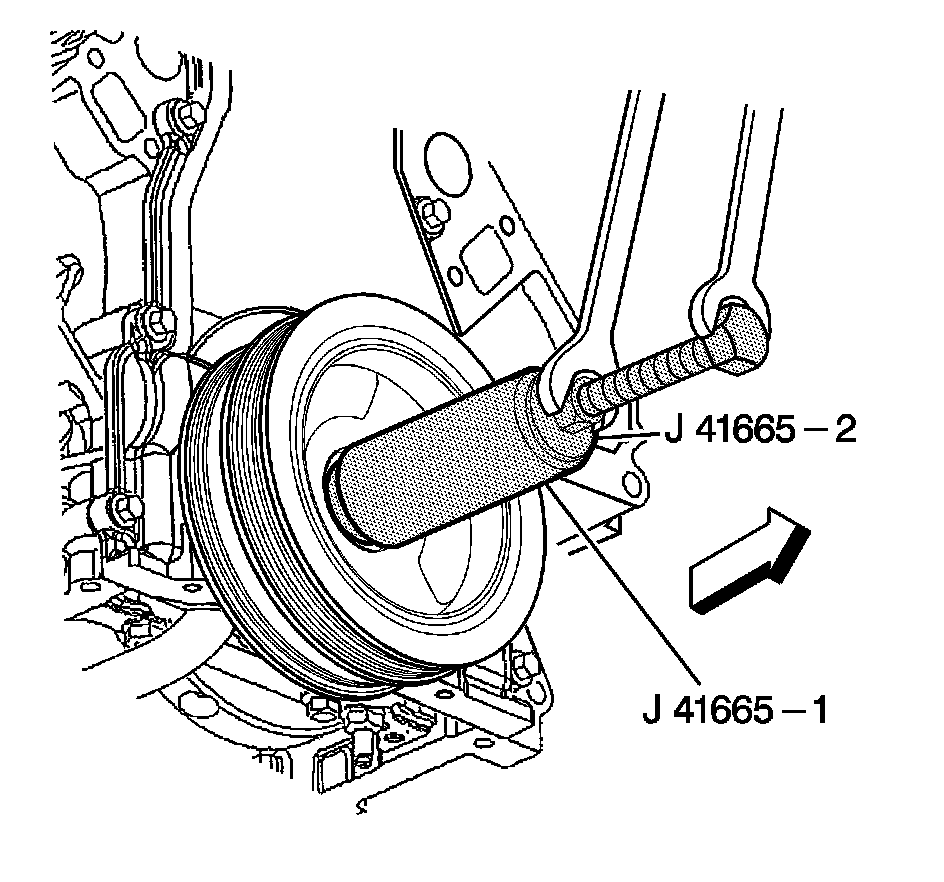 J 41665 – 2

J 41665 – 1