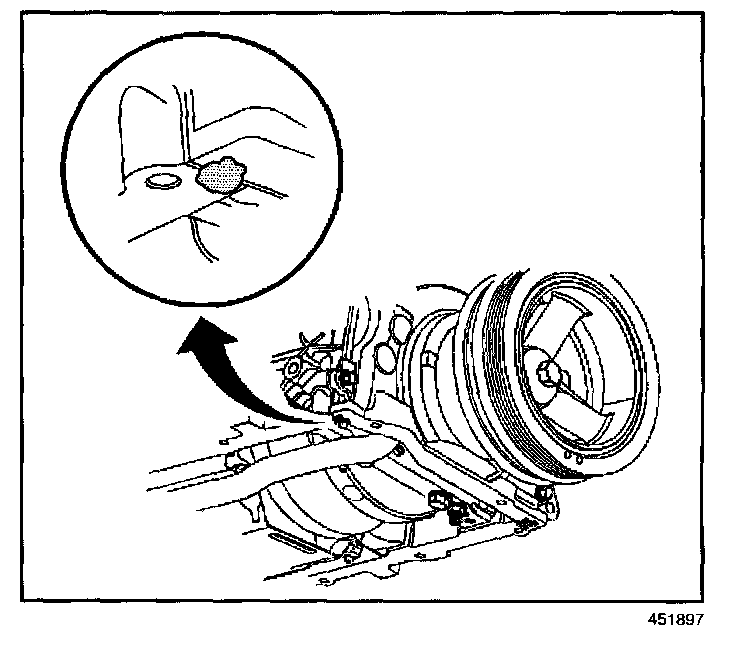 451897