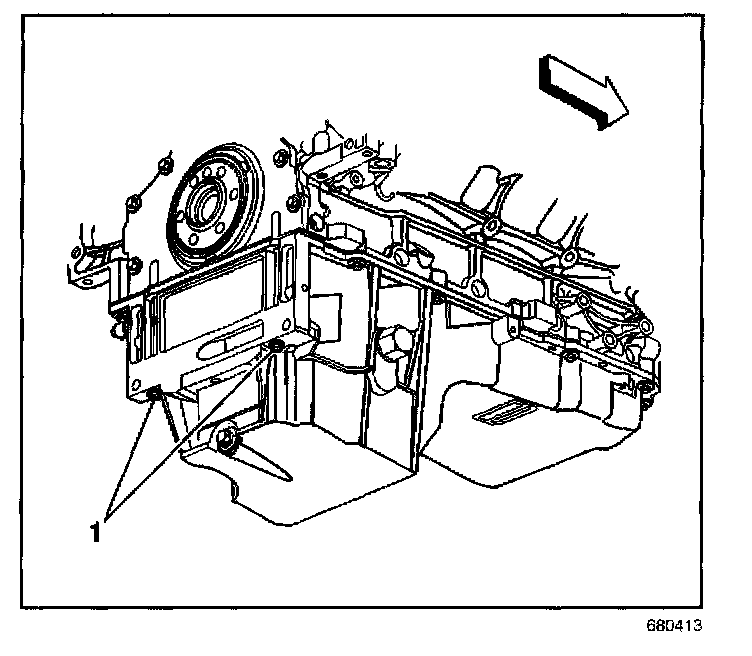 1

680413