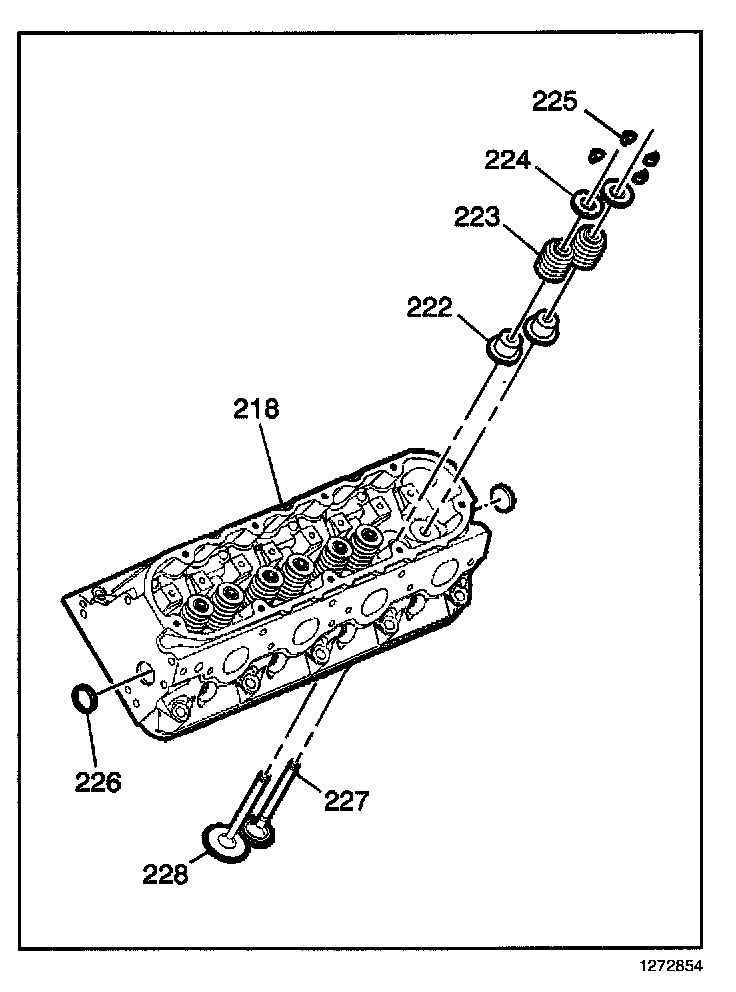 225
224
223
222
218
226
227
228
1272854