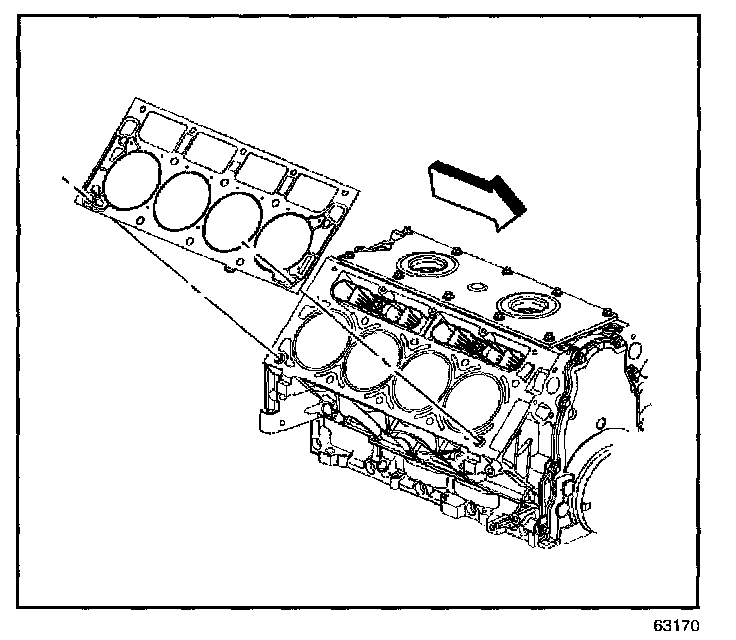 63170