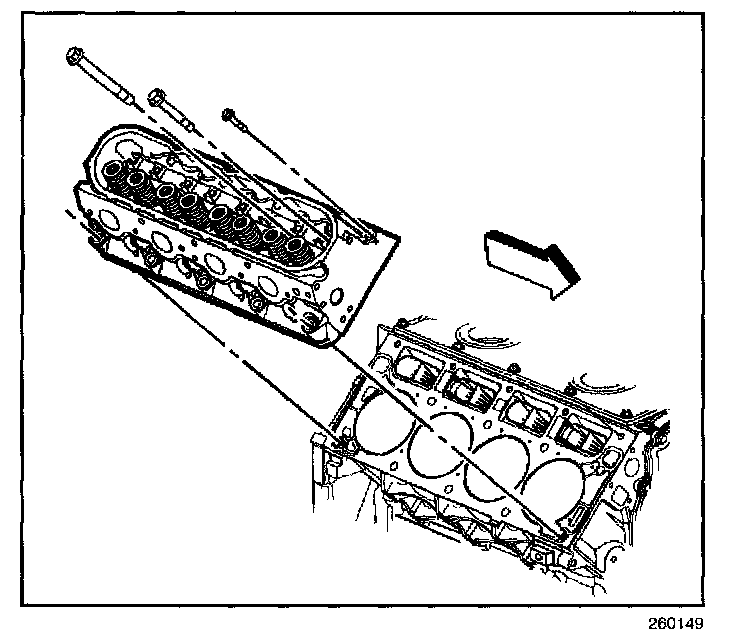 260149