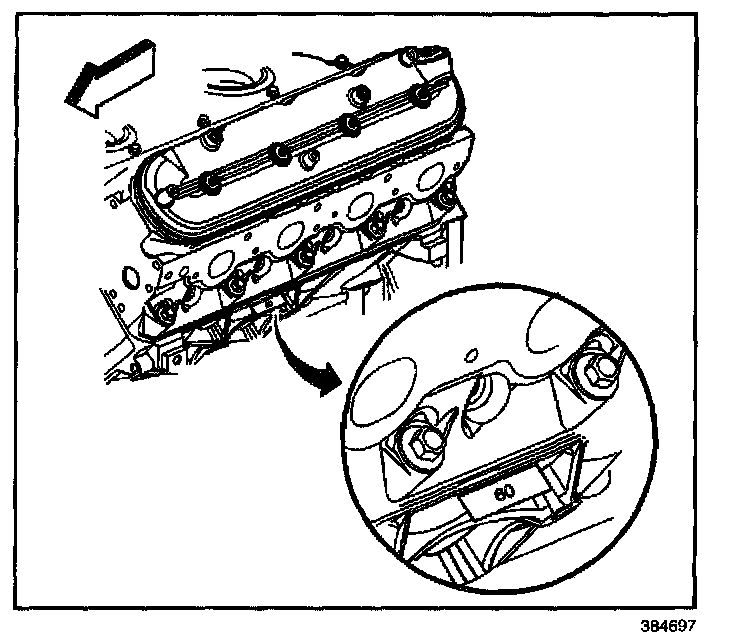 60

384697