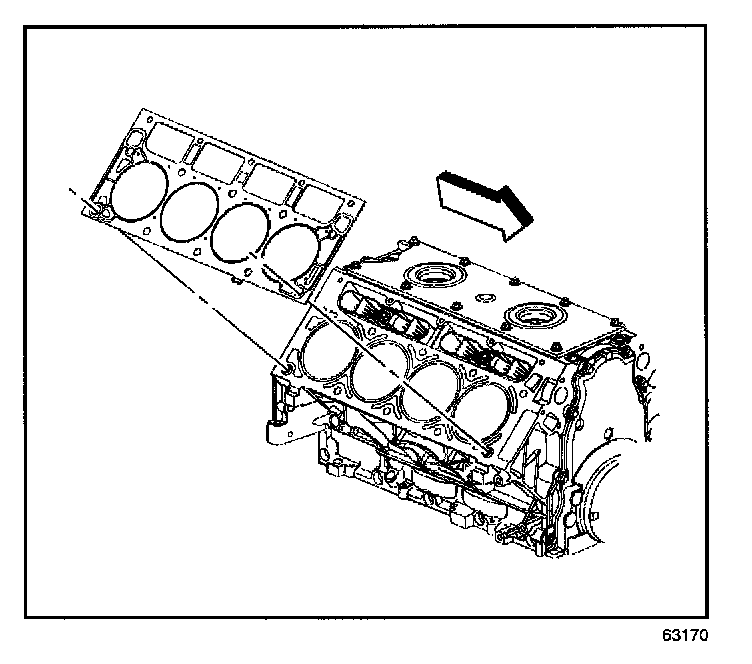 63170