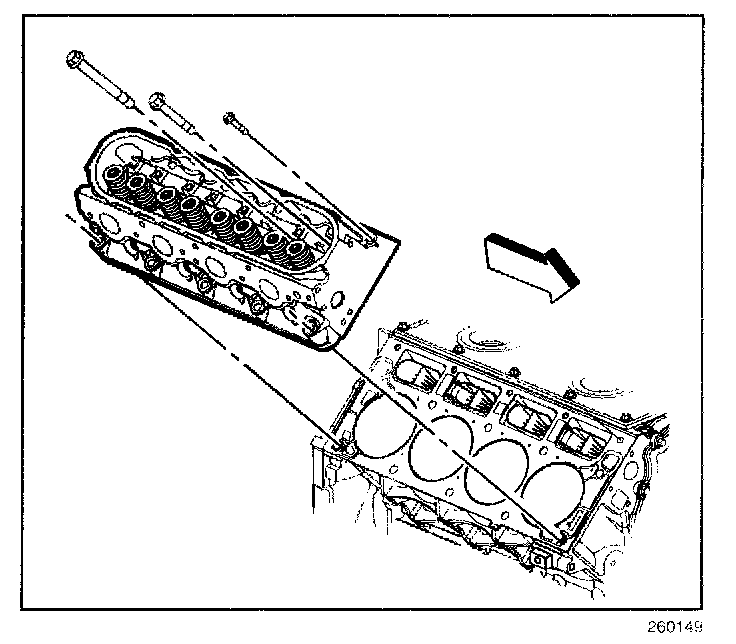 260149