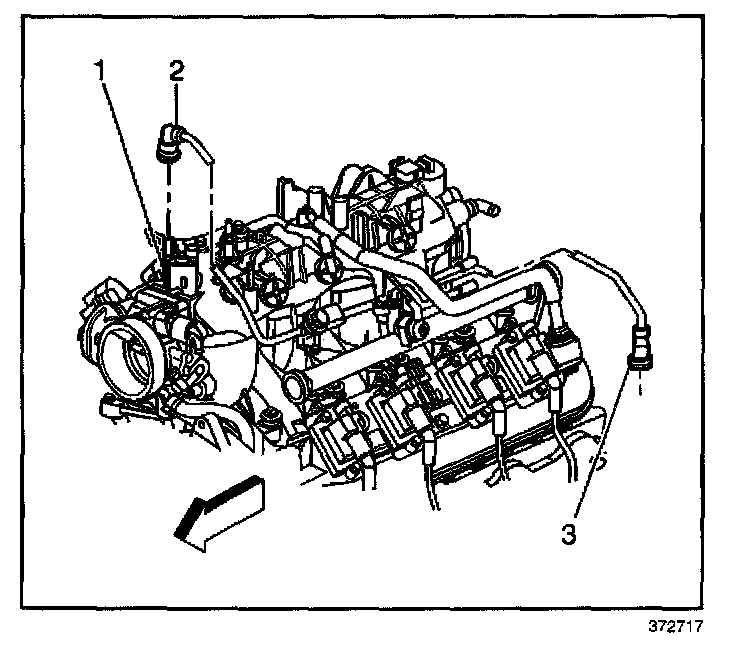 1
2
3
372717