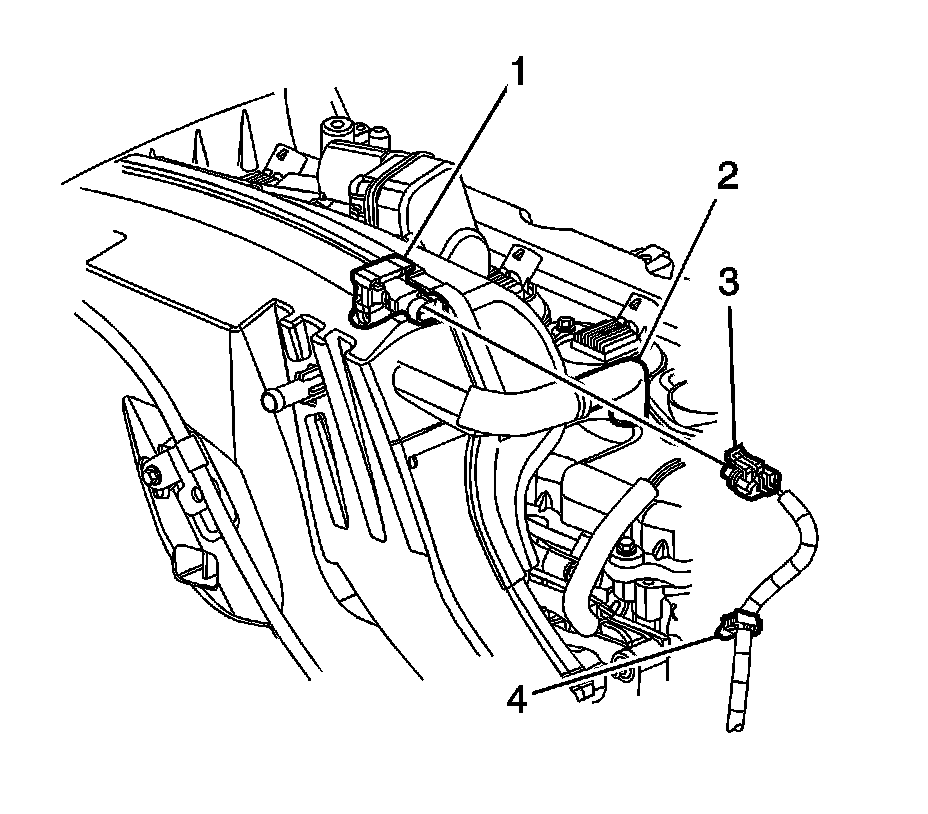 1
2
3
4