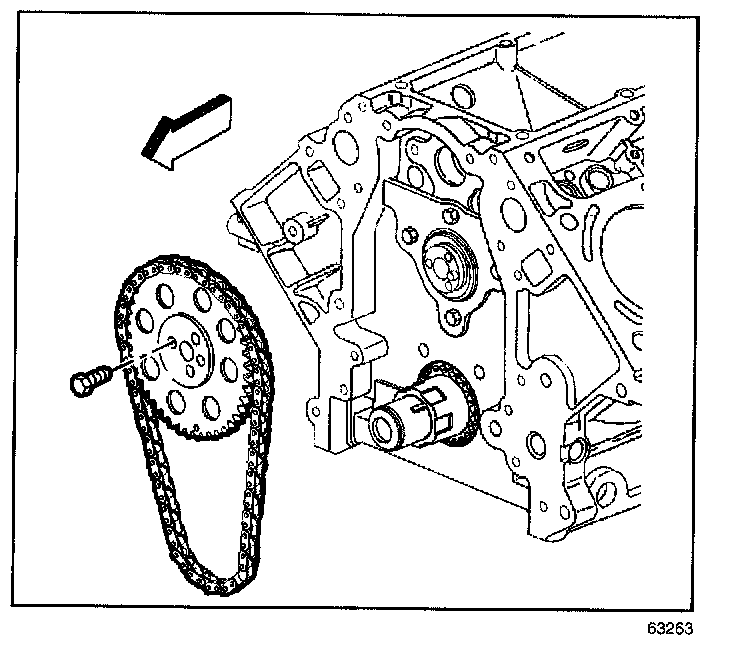 63263