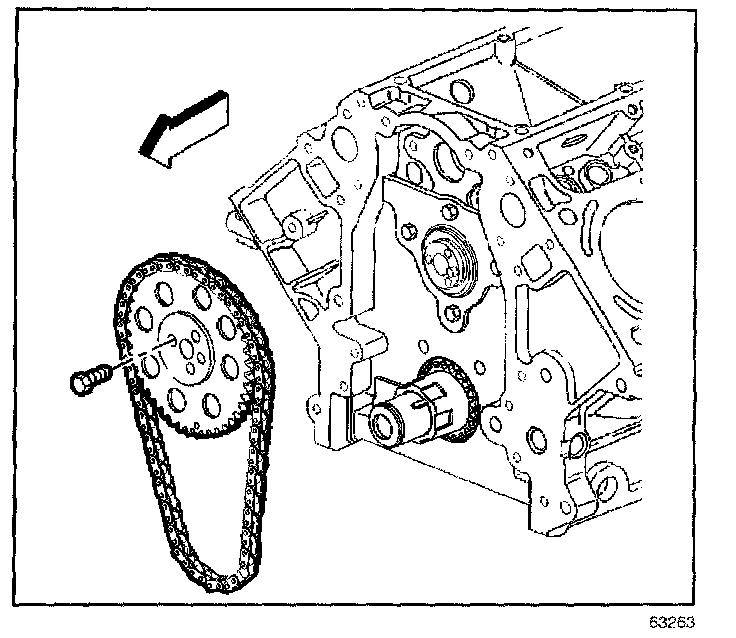 63263