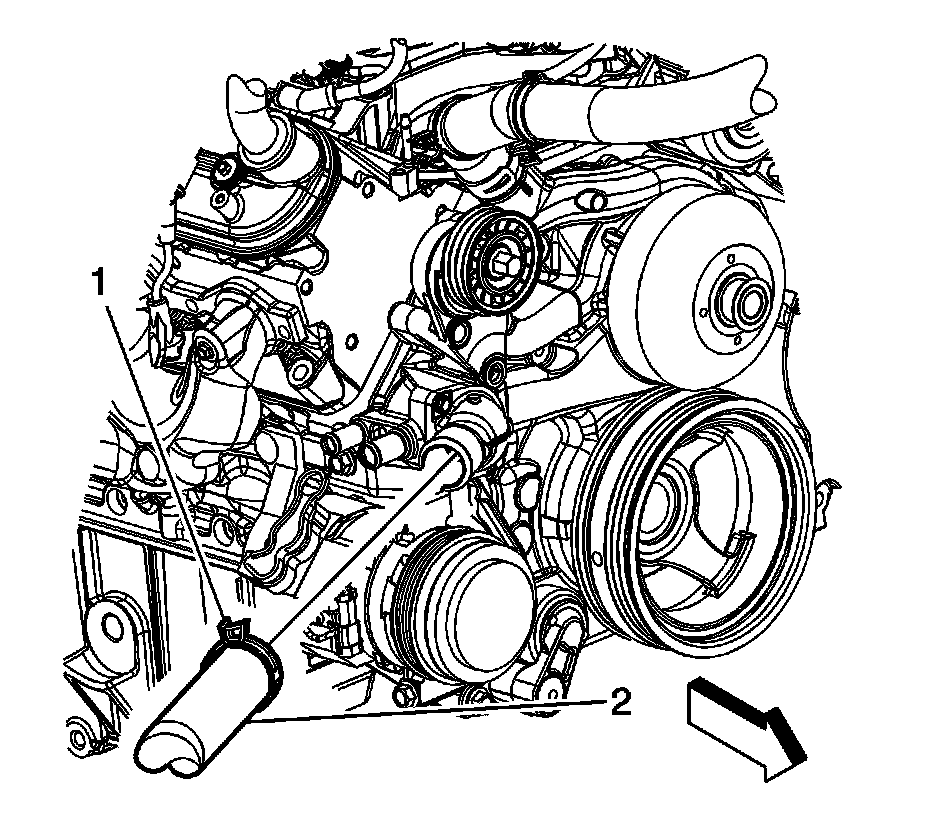 1
2