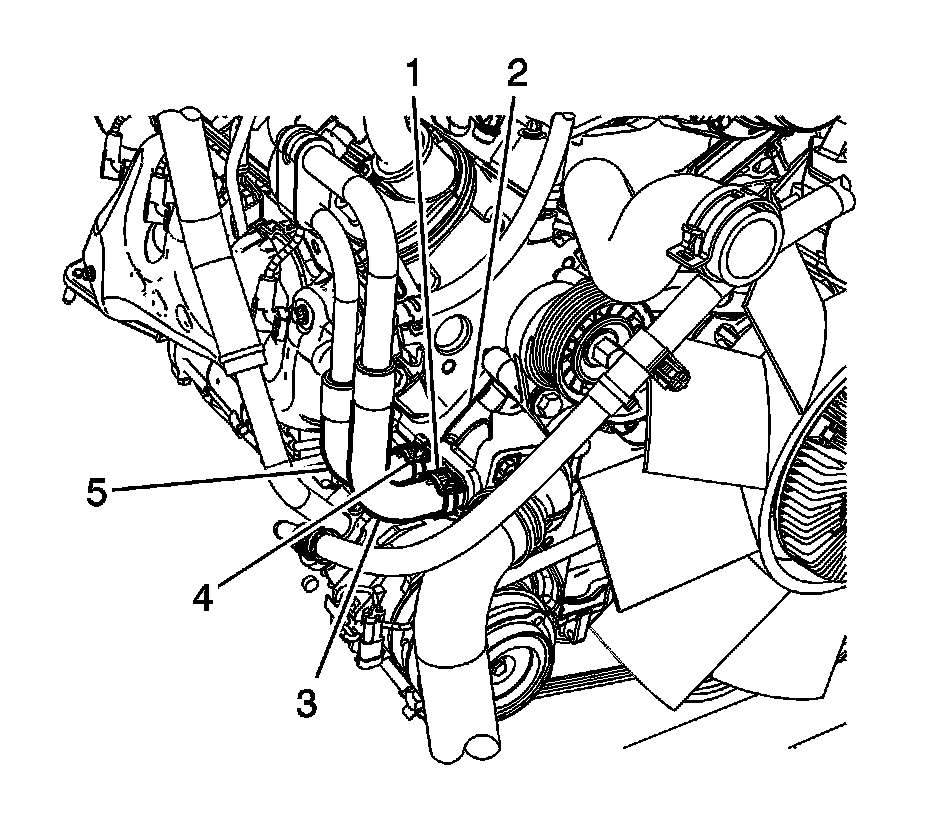 1
2
5
4
3