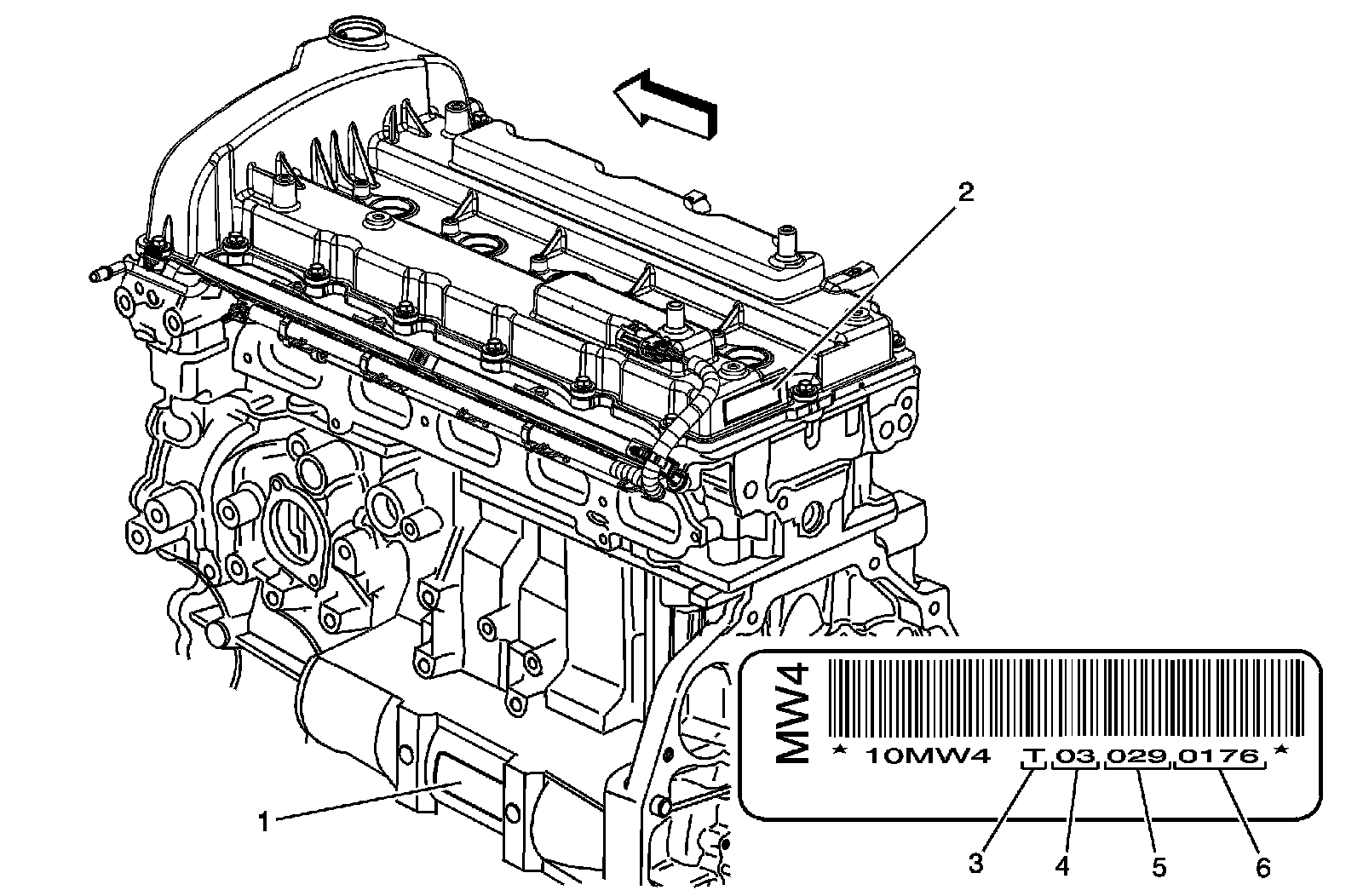 2

1

MW4

* 10MW4 T 03 029 0176 *

3 4 5 6