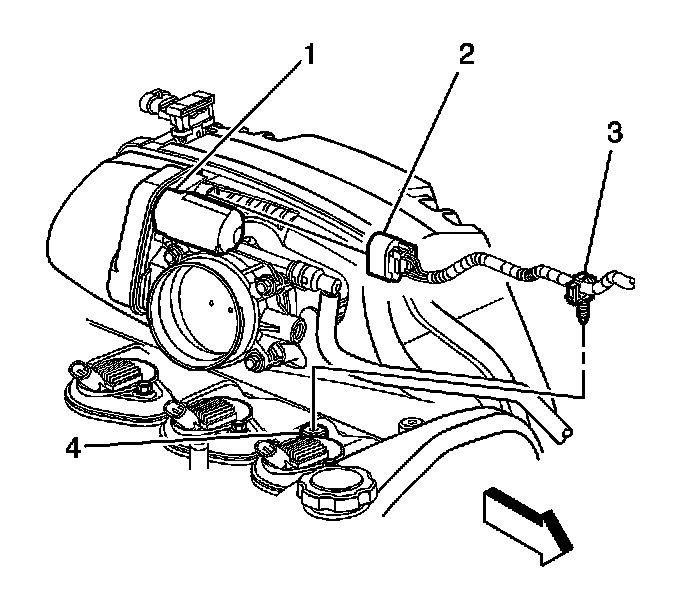 1
2
3
4