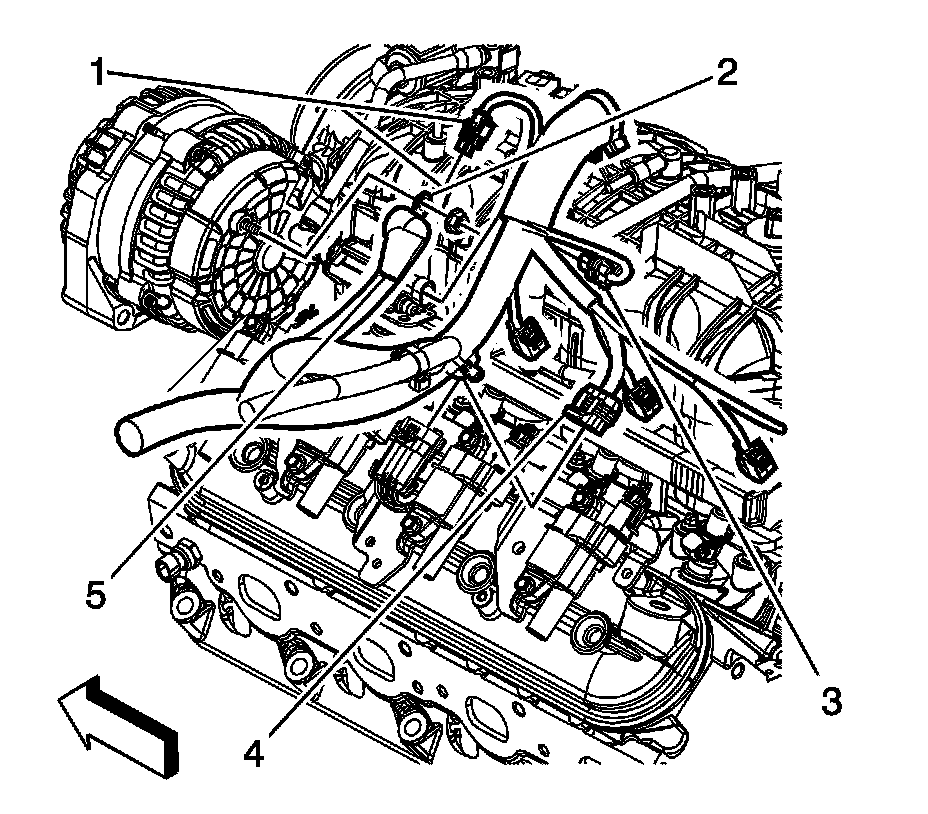 1
2
5
4
3