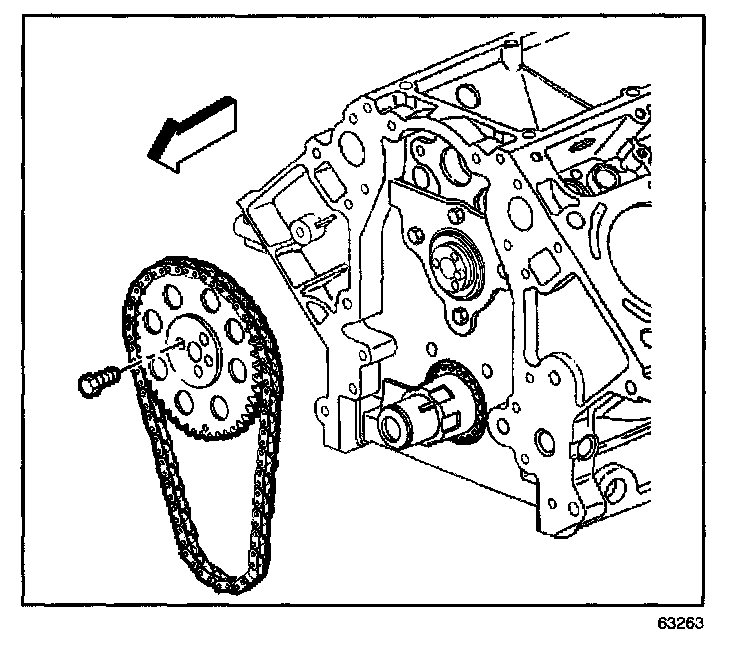 63263